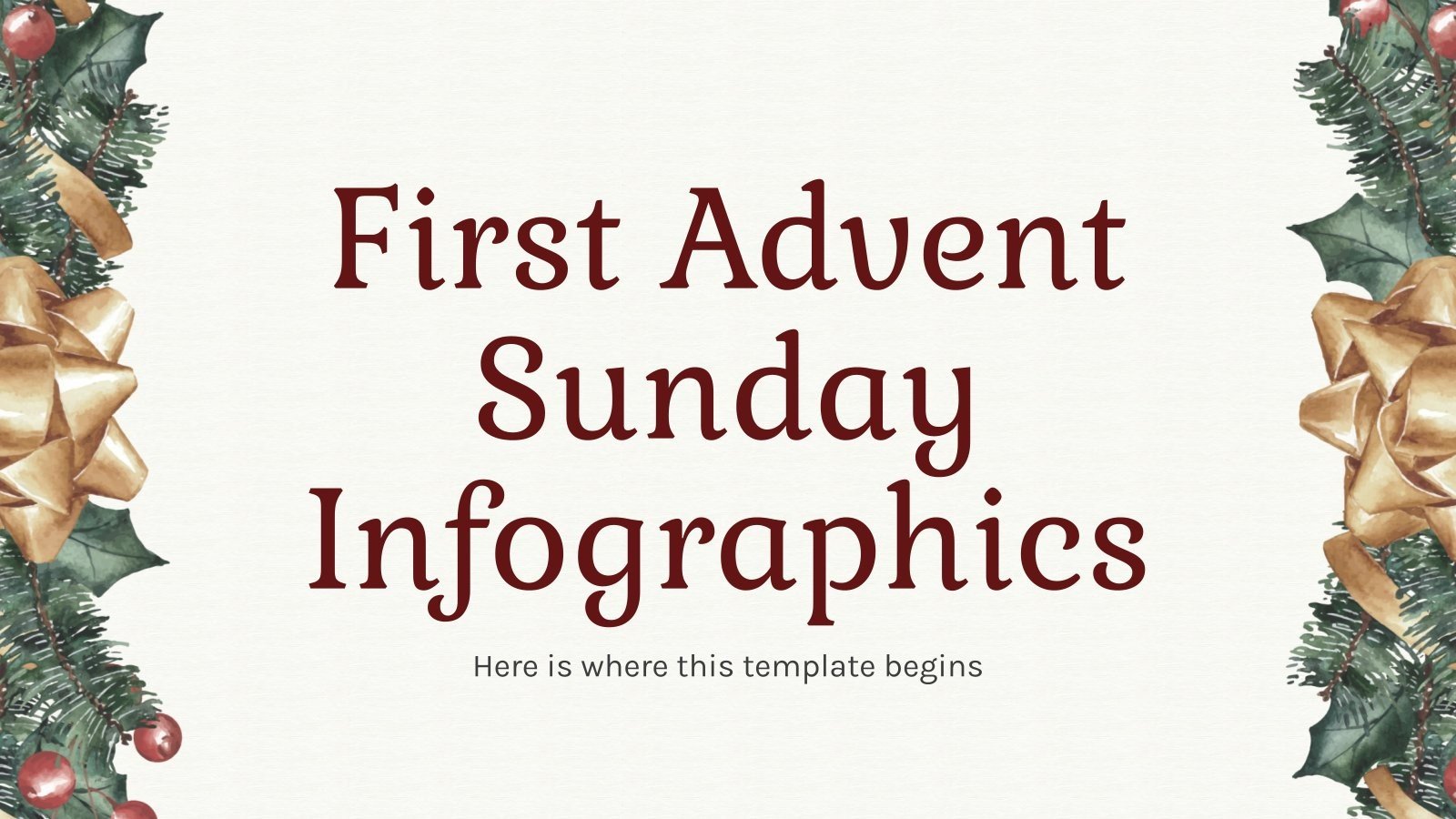 First Advent Sunday Infographics

Here is where this template begins