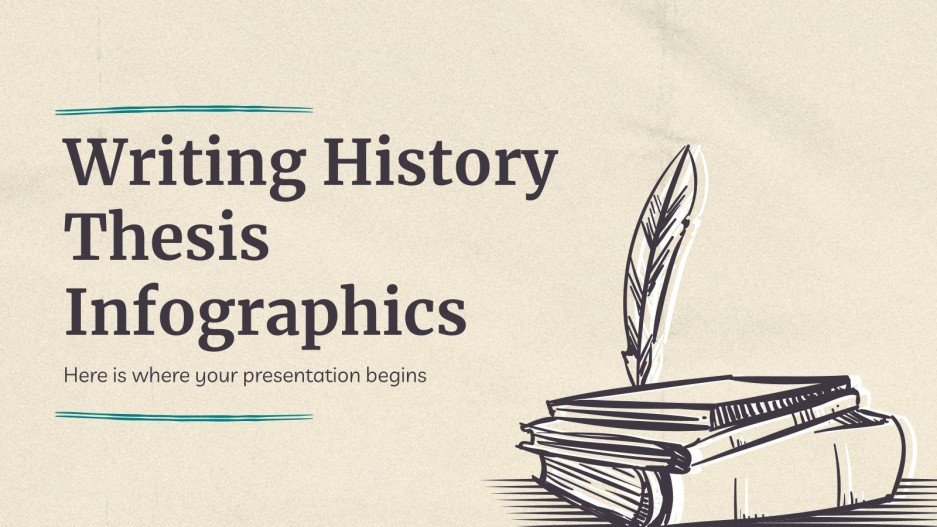 Writing History Thesis Infographics

Here is where your presentation begins