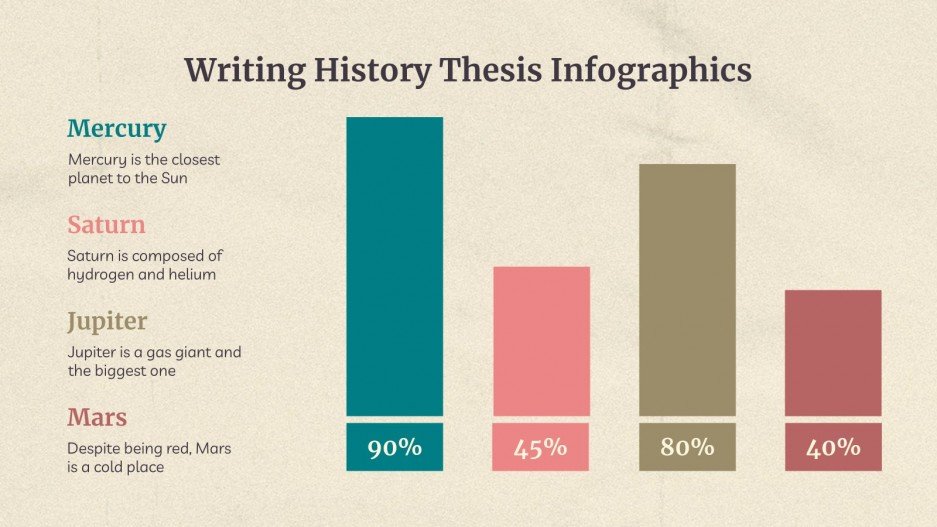 Writing History Thesis Infographics

Mercury
Mercury is the closest planet to the Sun

Saturn
Saturn is composed of hydrogen and helium

Jupiter
Jupiter is a gas giant and the biggest one

Mars
Despite being red, Mars is a cold place

90%
45%
80%
40%