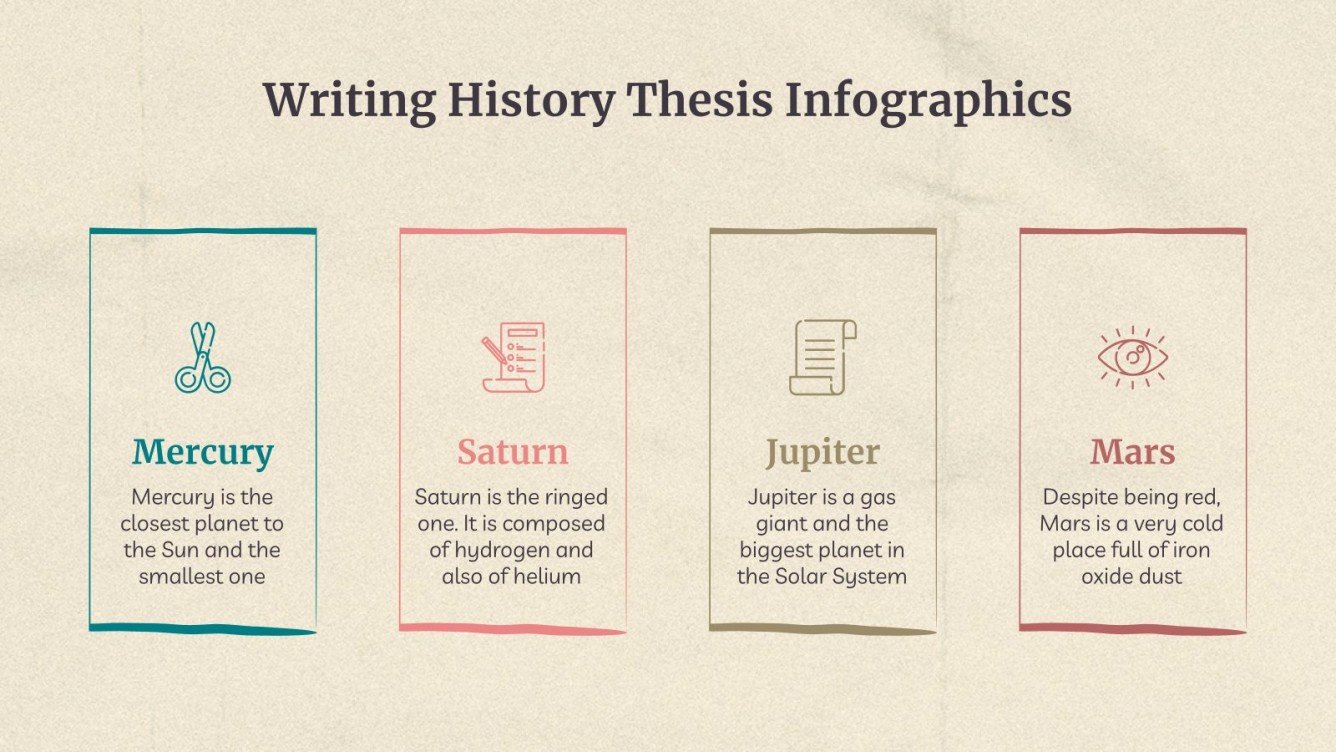 Writing History Thesis Infographics

Mercury

Mercury is the closest planet to the Sun and the smallest one

Saturn

Saturn is the ringed one. It is composed of hydrogen and also of helium

Jupiter

Jupiter is a gas giant and the biggest planet in the Solar System

Mars

Despite being red, Mars is a very cold place full of iron oxide dust