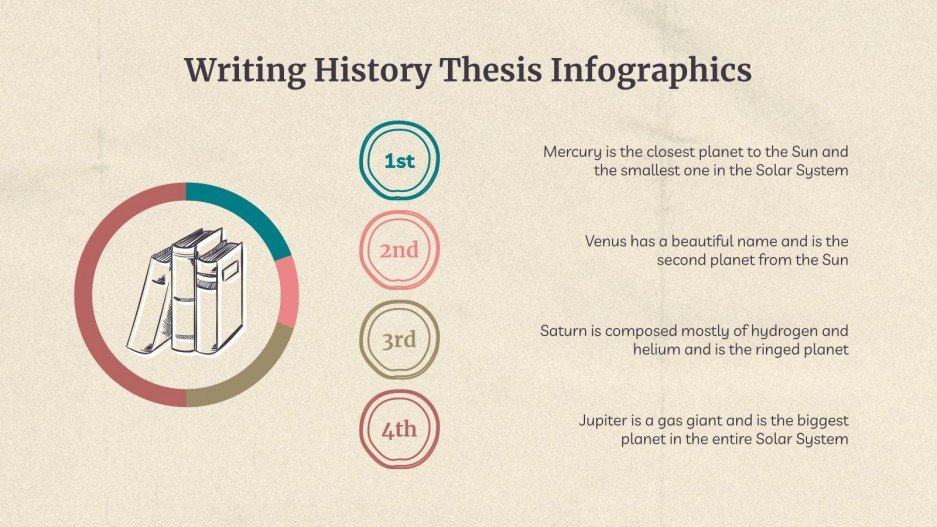 Writing History Thesis Infographics

1st

Mercury is the closest planet to the Sun and the smallest one in the Solar System

2nd

Venus has a beautiful name and is the second planet from the Sun

3rd

Saturn is composed mostly of hydrogen and helium and is the ringed planet

4th

Jupiter is a gas giant and is the biggest planet in the entire Solar System