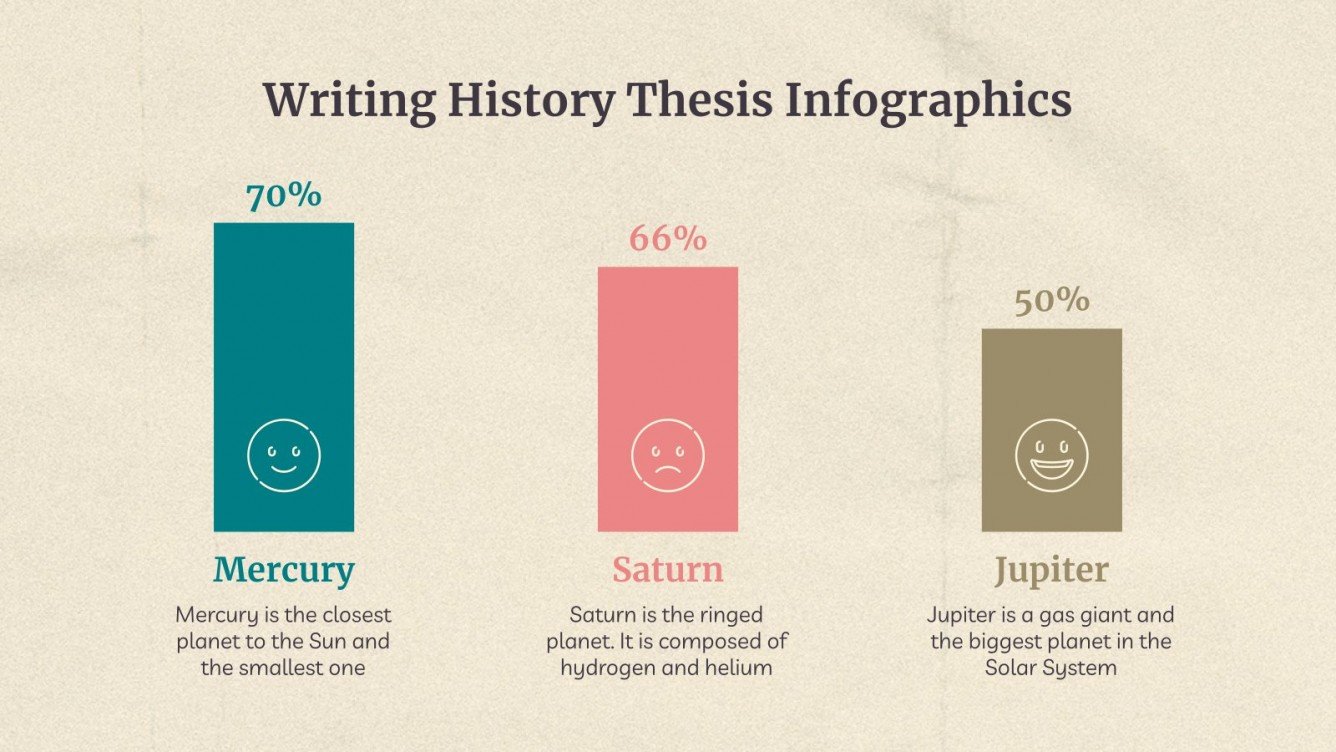 Writing History Thesis Infographics

70%

Mercury

Mercury is the closest planet to the Sun and the smallest one

66%

Saturn

Saturn is the ringed planet. It is composed of hydrogen and helium

50%

Jupiter

Jupiter is a gas giant and the biggest planet in the Solar System