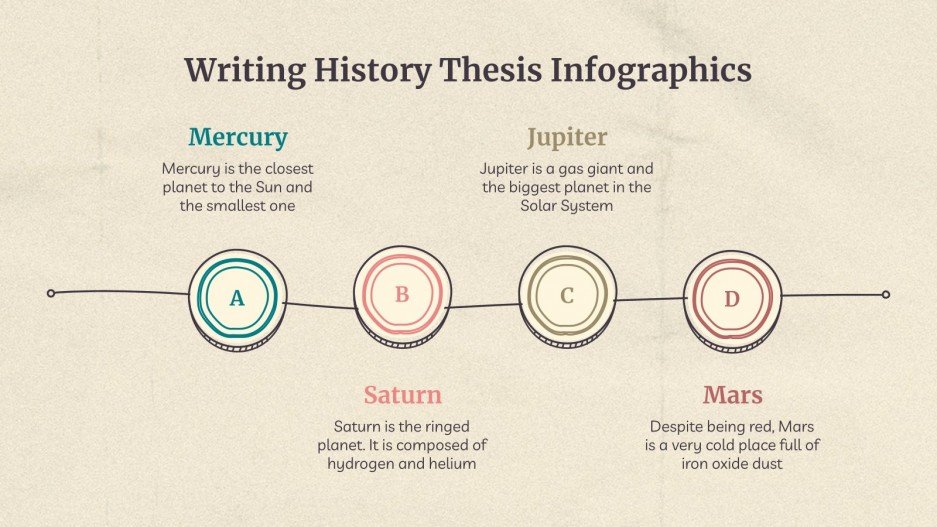 Writing History Thesis Infographics

Mercury

Mercury is the closest planet to the Sun and the smallest one

Jupiter

Jupiter is a gas giant and the biggest planet in the Solar System

A

B

C

D

Saturn

Saturn is the ringed planet. It is composed of hydrogen and helium

Mars

Despite being red, Mars is a very cold place full of iron oxide dust