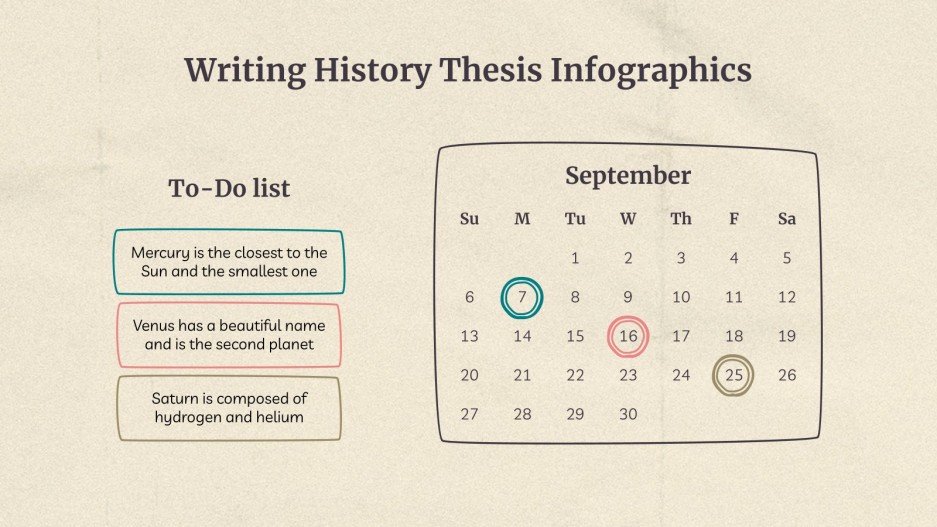 Writing History Thesis Infographics

To-Do list

Mercury is the closest to the Sun and the smallest one

Venus has a beautiful name and is the second planet

Saturn is composed of hydrogen and helium

September

| Su | M | Tu | W | Th | F | Sa |
|---|---|---|---|---|---|---|
| | | 1 | 2 | 3 | 4 | 5 |
| 6 | 7 | 8 | 9 | 10 | 11 | 12 |
| 13 | 14 | 15 | 16 | 17 | 18 | 19 |
| 20 | 21 | 22 | 23 | 24 | 25 | 26 |
| 27 | 28 | 29 | 30 | | | |