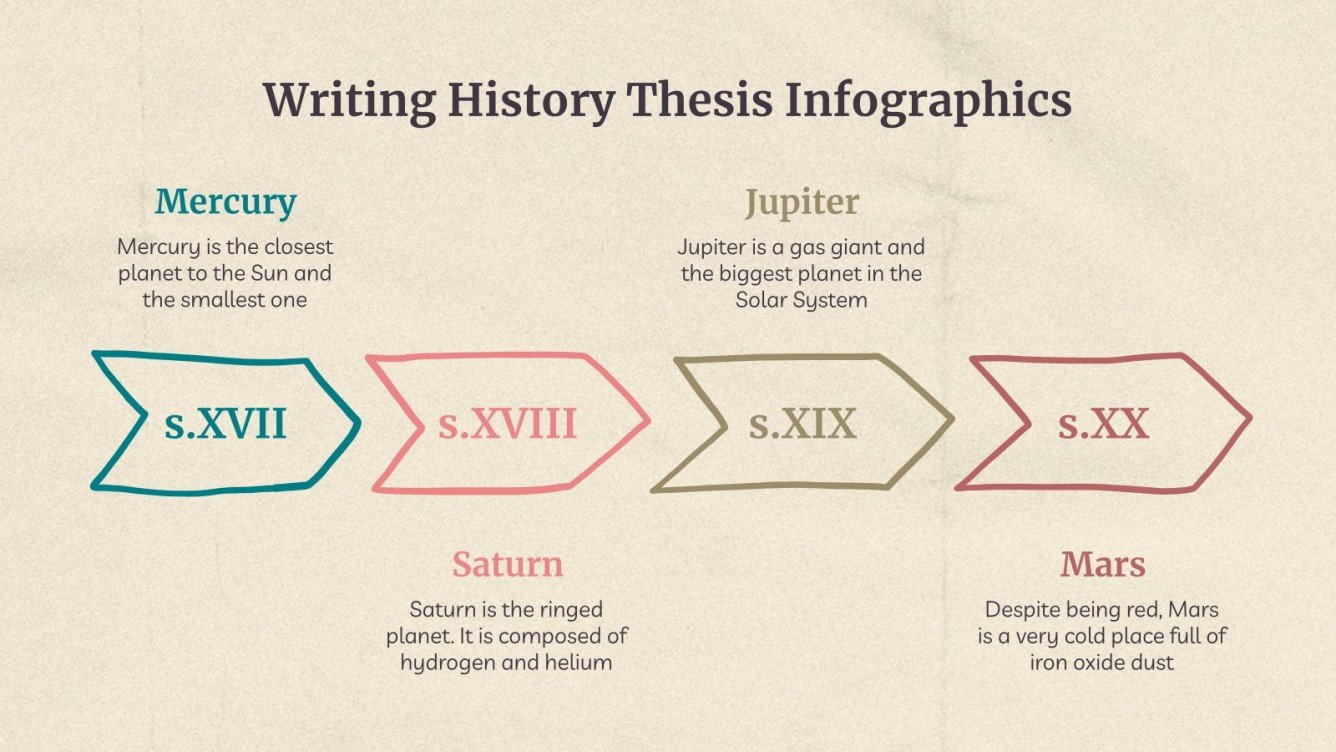 Writing History Thesis Infographics

Mercury

Mercury is the closest planet to the Sun and the smallest one

Jupiter

Jupiter is a gas giant and the biggest planet in the Solar System

s.XVII

s.XVIII

s.XIX

s.XX

Saturn

Saturn is the ringed planet. It is composed of hydrogen and helium

Mars

Despite being red, Mars is a very cold place full of iron oxide dust