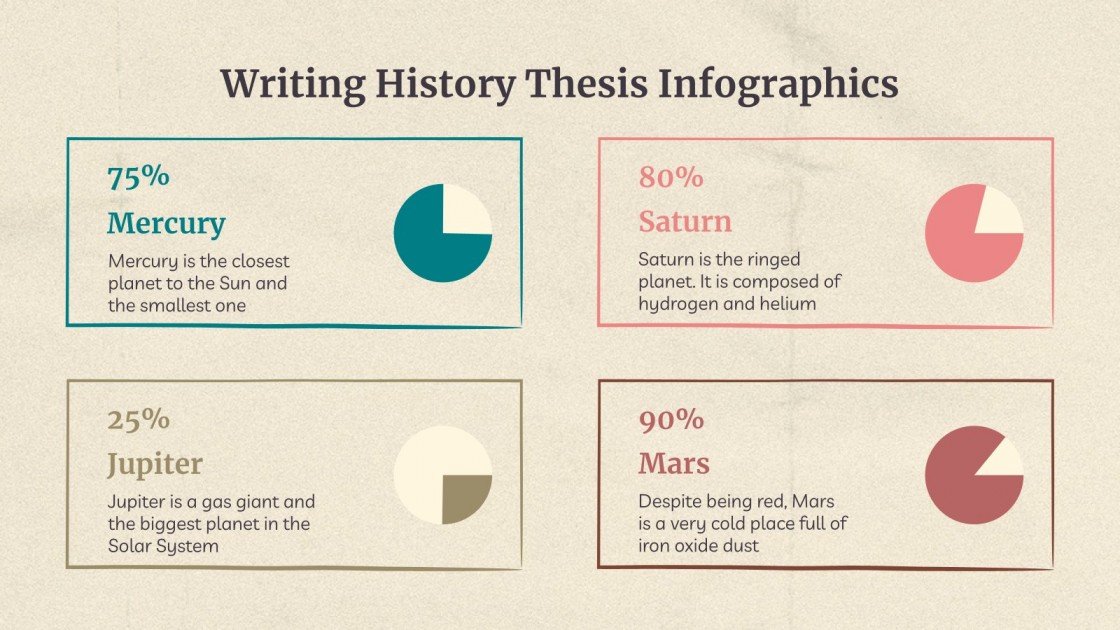 Writing History Thesis Infographics

75%

Mercury

Mercury is the closest planet to the Sun and the smallest one

80%

Saturn

Saturn is the ringed planet. It is composed of hydrogen and helium

25%

Jupiter

Jupiter is a gas giant and the biggest planet in the Solar System

90%

Mars

Despite being red, Mars is a very cold place full of iron oxide dust