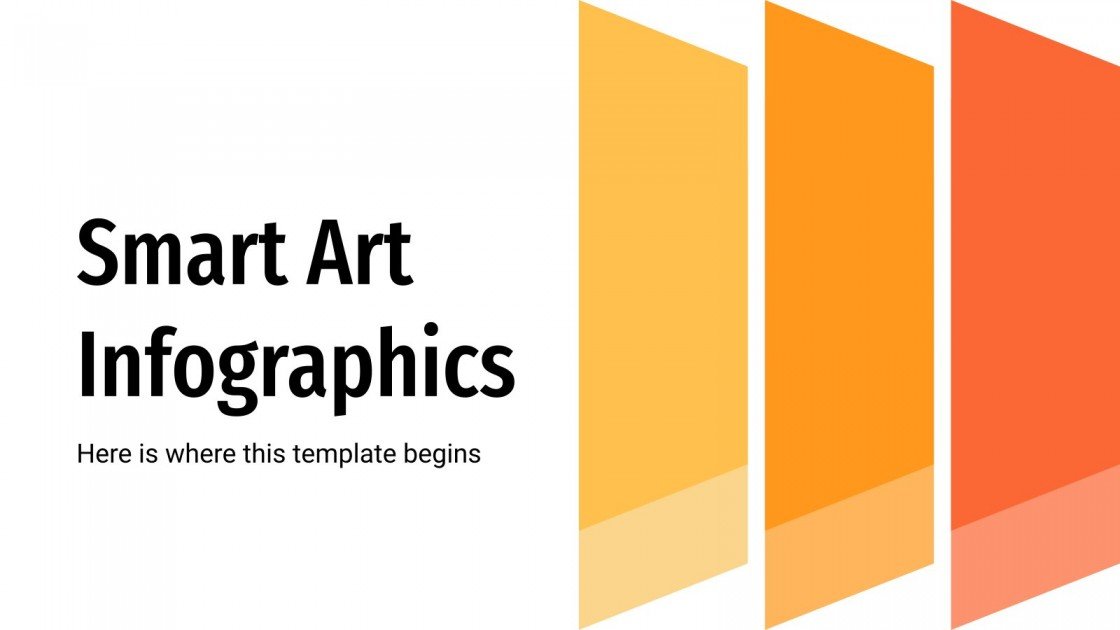 Smart Art Infographics

Here is where this template begins