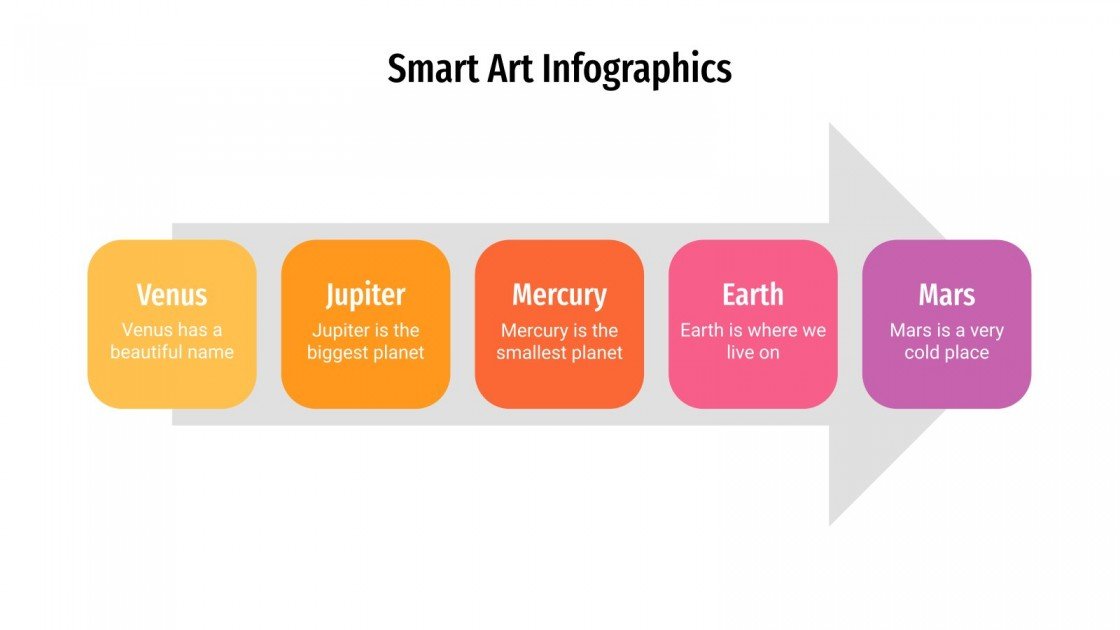 Smart Art Infographics

Venus
Venus has a beautiful name

Jupiter
Jupiter is the biggest planet

Mercury
Mercury is the smallest planet

Earth
Earth is where we live on

Mars
Mars is a very cold place