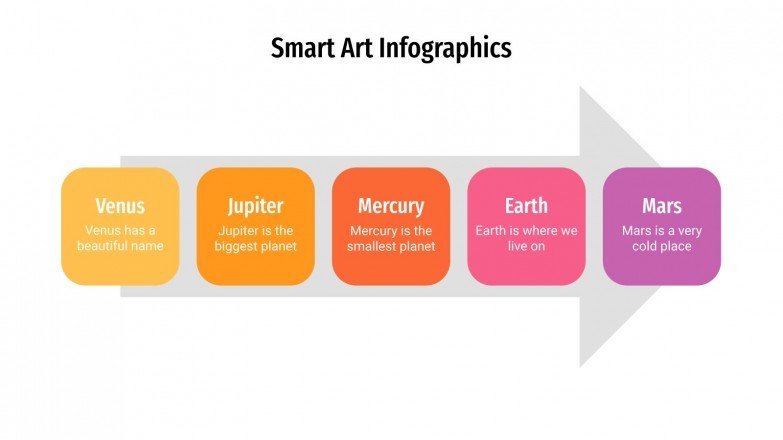 Smart Art Infographics

Venus
Venus has a beautiful name

Jupiter
Jupiter is the biggest planet

Mercury
Mercury is the smallest planet

Earth
Earth is where we live on

Mars
Mars is a very cold place