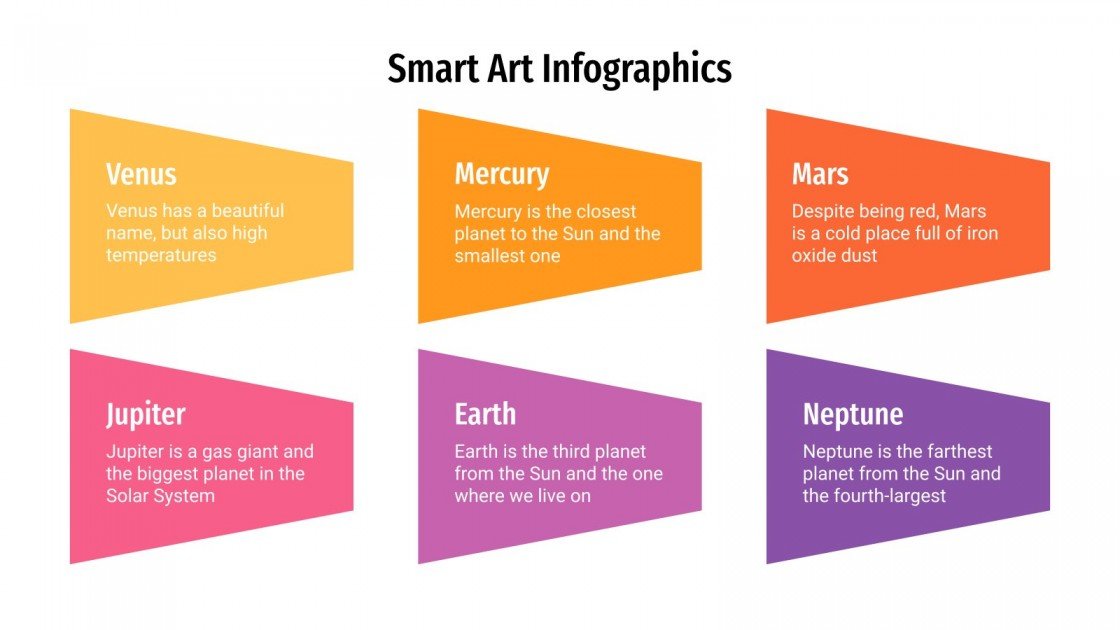 Smart Art Infographics

Venus
Venus has a beautiful name, but also high temperatures

Mercury
Mercury is the closest planet to the Sun and the smallest one

Mars
Despite being red, Mars is a cold place full of iron oxide dust

Jupiter
Jupiter is a gas giant and the biggest planet in the Solar System

Earth
Earth is the third planet from the Sun and the one where we live on

Neptune
Neptune is the farthest planet from the Sun and the fourth-largest