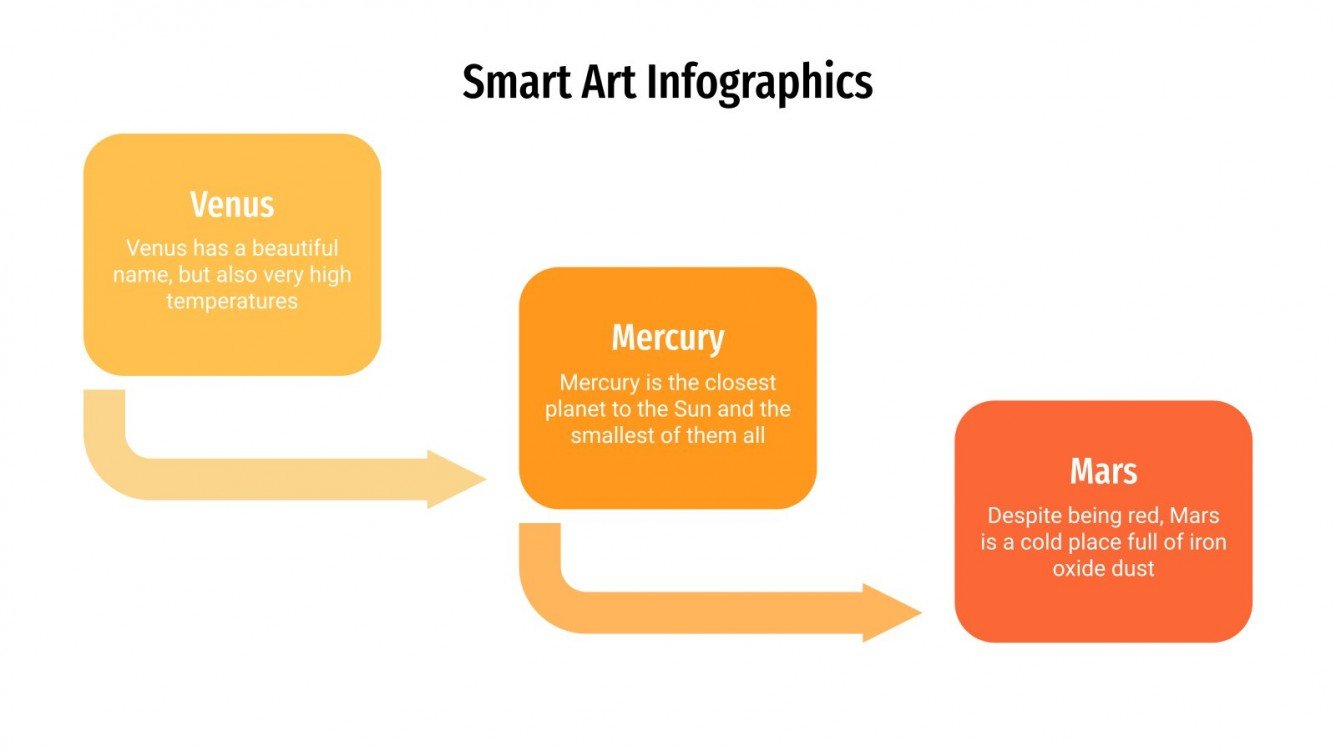 Smart Art Infographics

Venus

Venus has a beautiful name, but also very high temperatures

Mercury

Mercury is the closest planet to the Sun and the smallest of them all

Mars

Despite being red, Mars is a cold place full of iron oxide dust