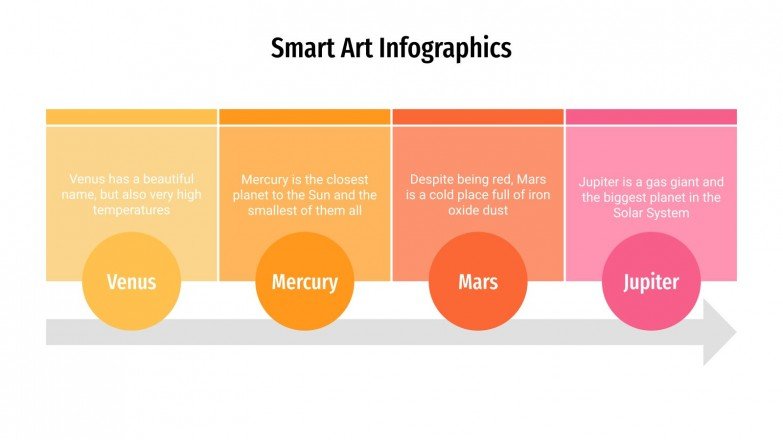 Smart Art Infographics

Venus has a beautiful name, but also very high temperatures

Venus

Mercury is the closest planet to the Sun and the smallest of them all

Mercury

Despite being red, Mars is a cold place full of iron oxide dust

Mars

Jupiter is a gas giant and the biggest planet in the Solar System

Jupiter