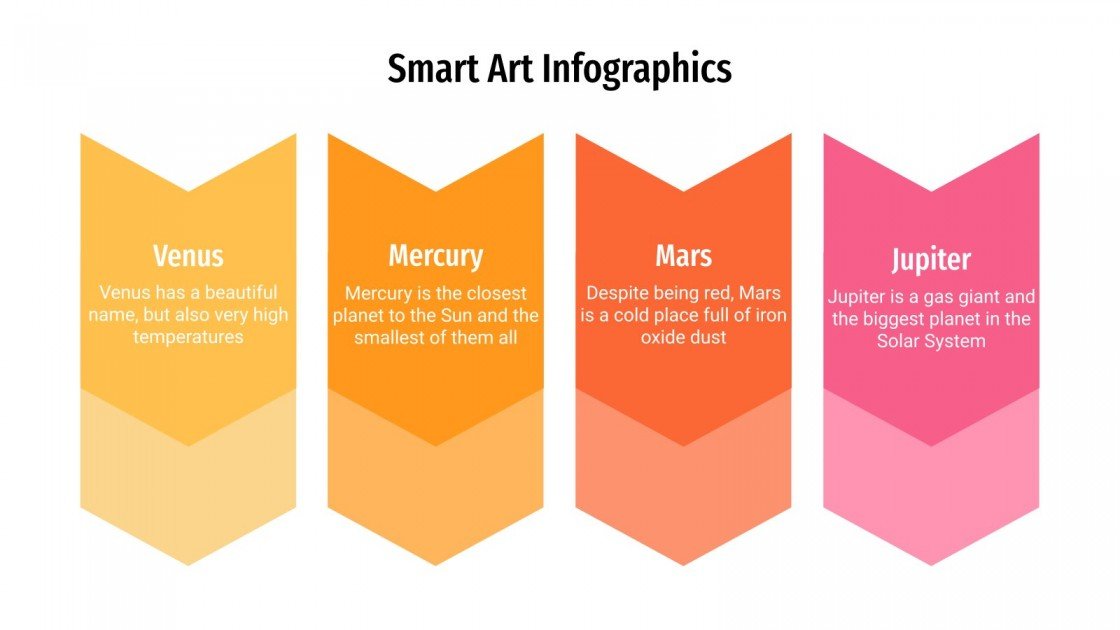 Smart Art Infographics

Venus
Venus has a beautiful name, but also very high temperatures

Mercury
Mercury is the closest planet to the Sun and the smallest of them all

Mars
Despite being red, Mars is a cold place full of iron oxide dust

Jupiter
Jupiter is a gas giant and the biggest planet in the Solar System