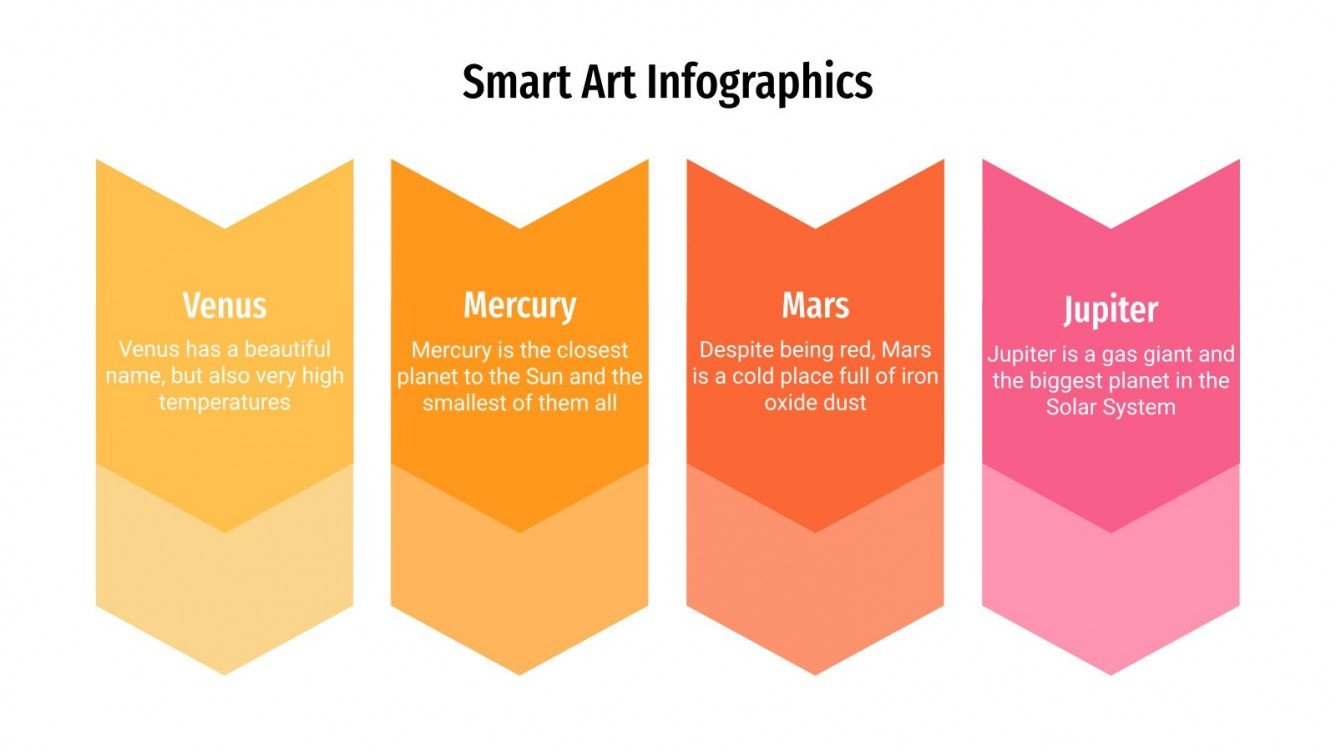 Smart Art Infographics

Venus
Venus has a beautiful name, but also very high temperatures

Mercury
Mercury is the closest planet to the Sun and the smallest of them all

Mars
Despite being red, Mars is a cold place full of iron oxide dust

Jupiter
Jupiter is a gas giant and the biggest planet in the Solar System