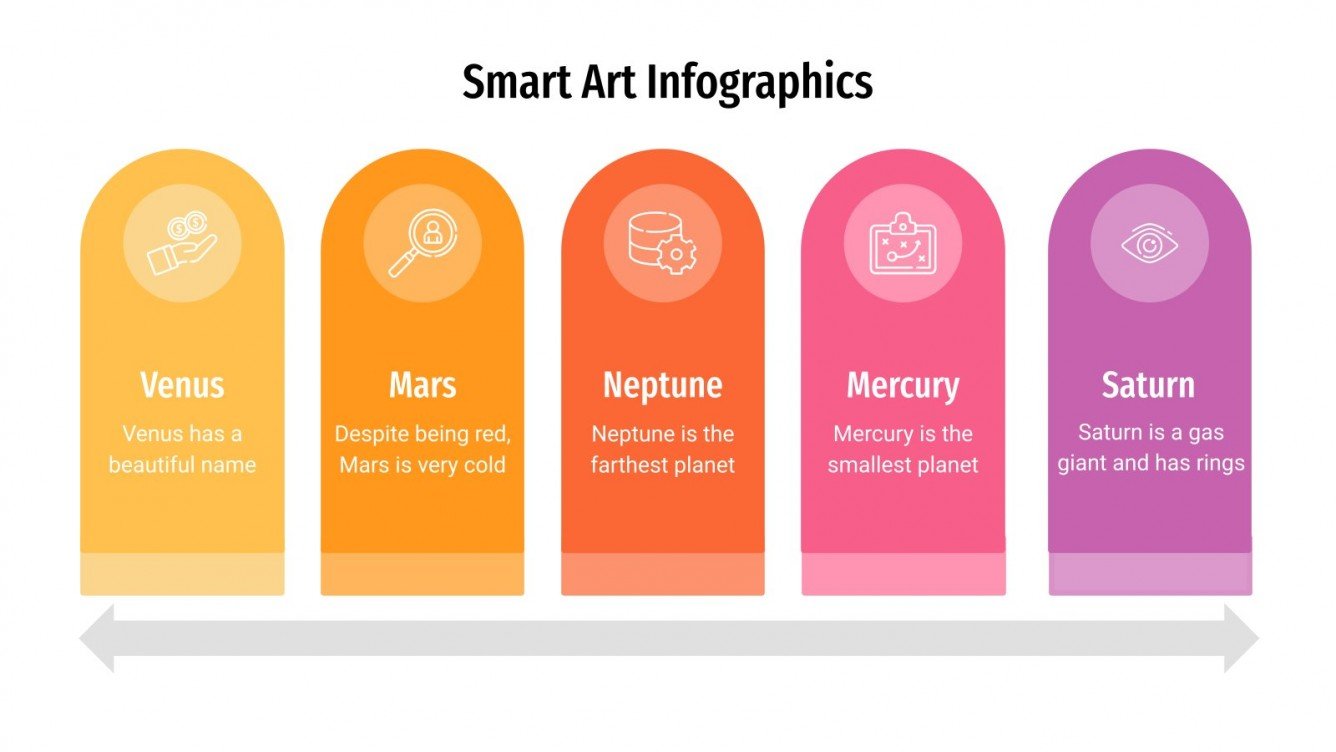 Smart Art Infographics

Venus
Venus has a beautiful name

Mars
Despite being red, Mars is very cold

Neptune
Neptune is the farthest planet

Mercury
Mercury is the smallest planet

Saturn
Saturn is a gas giant and has rings