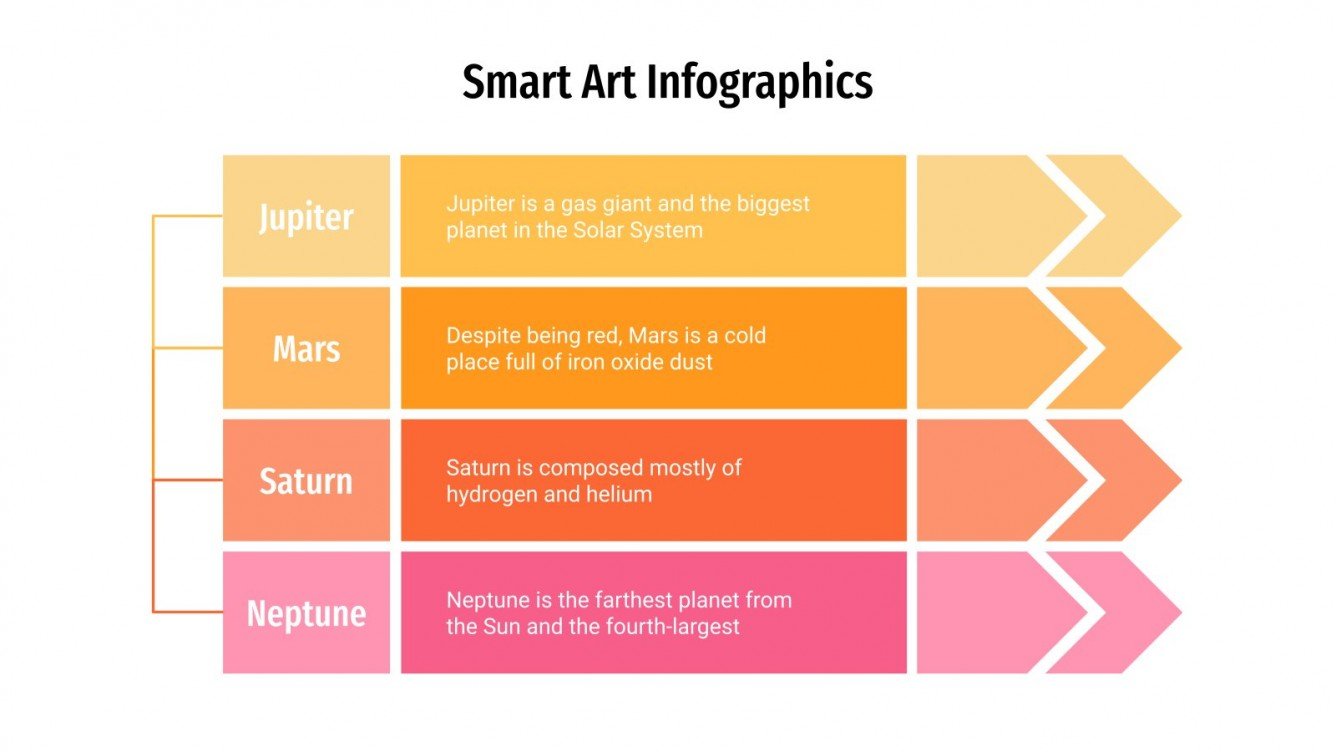 Smart Art Infographics

Jupiter

Jupiter is a gas giant and the biggest planet in the Solar System

Mars

Despite being red, Mars is a cold place full of iron oxide dust

Saturn

Saturn is composed mostly of hydrogen and helium

Neptune

Neptune is the farthest planet from the Sun and the fourth-largest