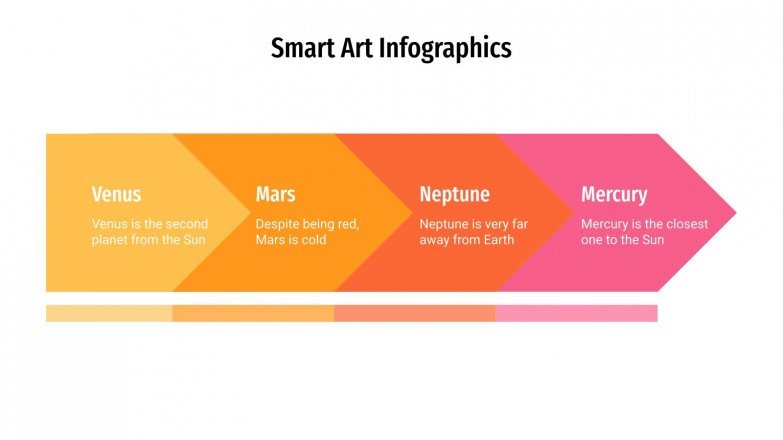 Smart Art Infographics

Venus

Venus is the second planet from the Sun

Mars

Despite being red, Mars is cold

Neptune

Neptune is very far away from Earth

Mercury

Mercury is the closest one to the Sun