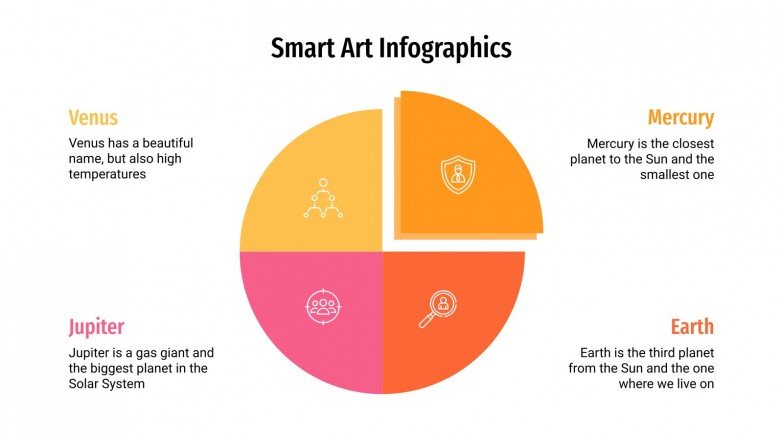 Smart Art Infographics

Venus

Venus has a beautiful name, but also high temperatures

Mercury

Mercury is the closest planet to the Sun and the smallest one

Jupiter

Jupiter is a gas giant and the biggest planet in the Solar System

Earth

Earth is the third planet from the Sun and the one where we live on