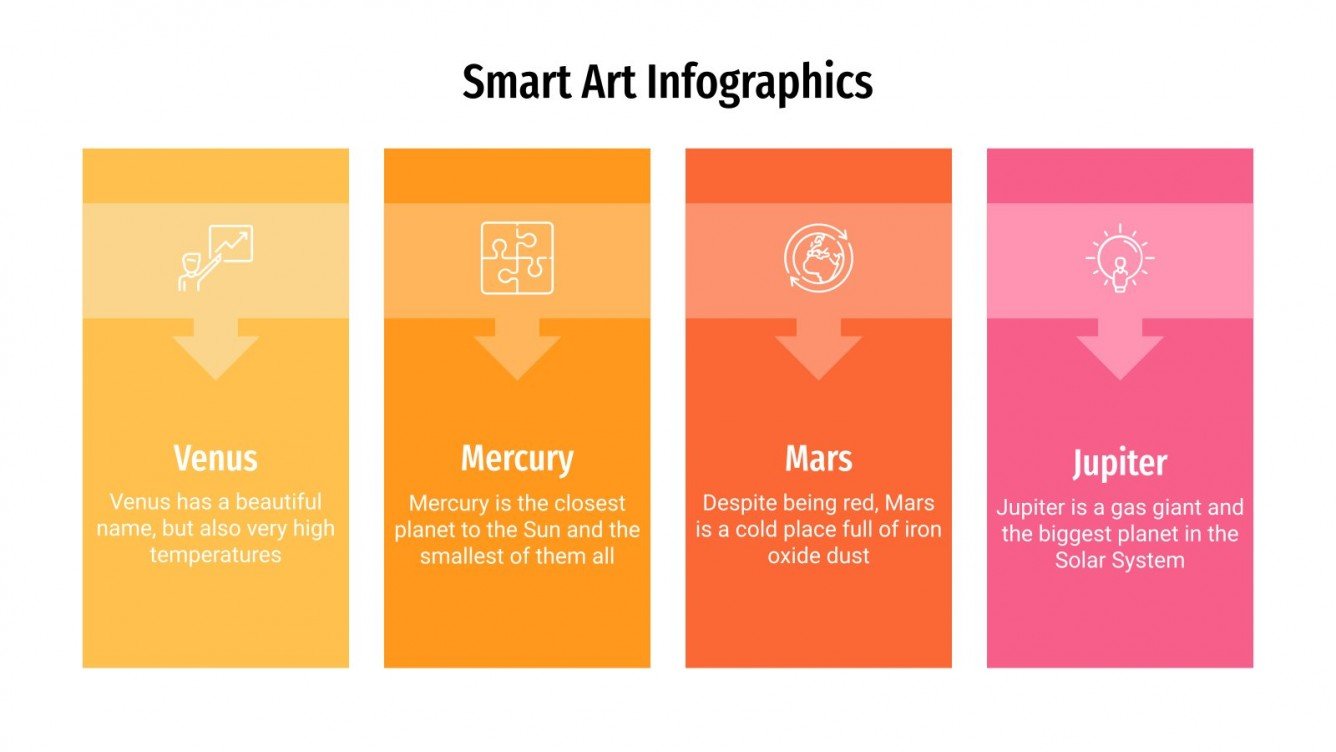 Smart Art Infographics

Venus
Venus has a beautiful name, but also very high temperatures

Mercury
Mercury is the closest planet to the Sun and the smallest of them all

Mars
Despite being red, Mars is a cold place full of iron oxide dust

Jupiter
Jupiter is a gas giant and the biggest planet in the Solar System