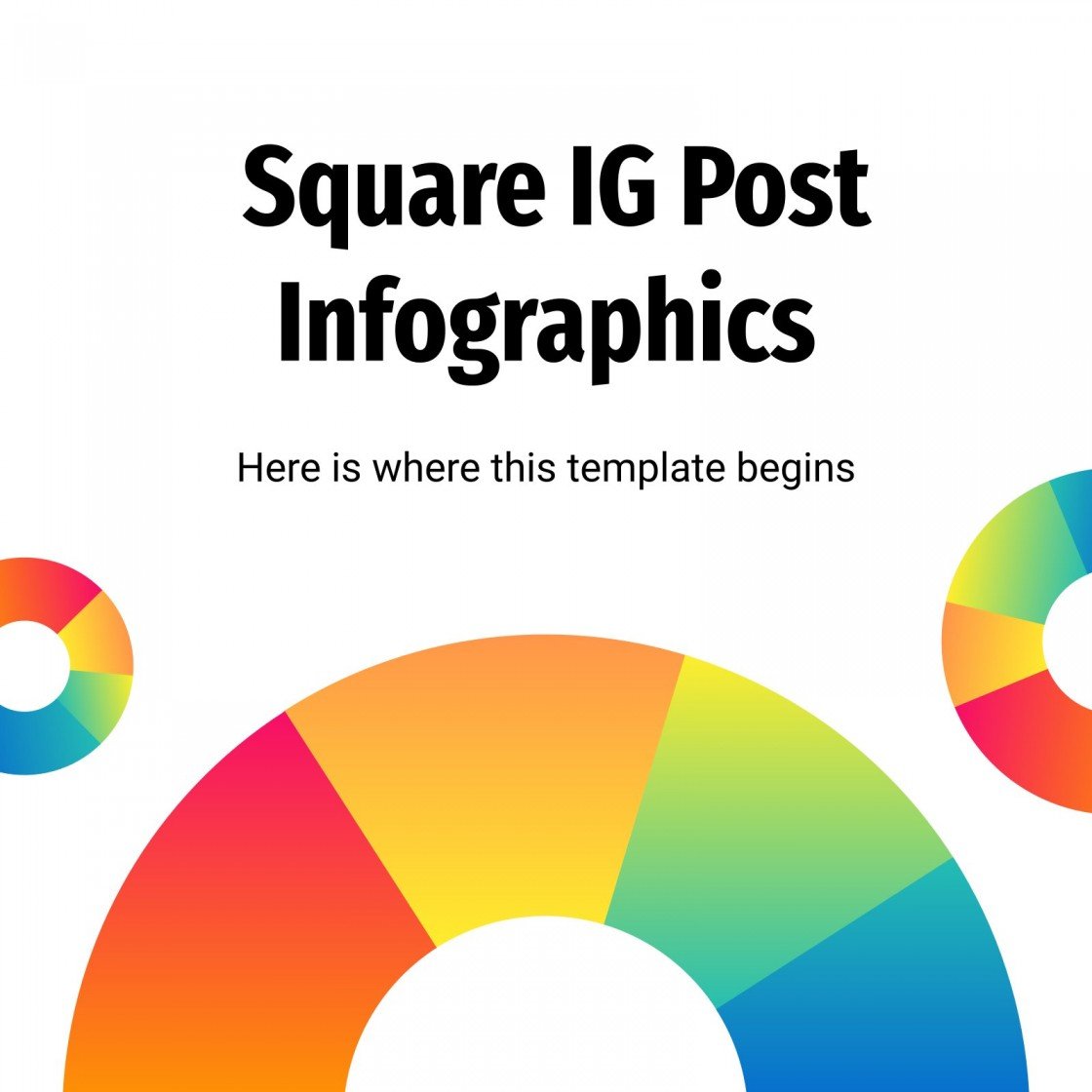 Square IG Post Infographics

Here is where this template begins