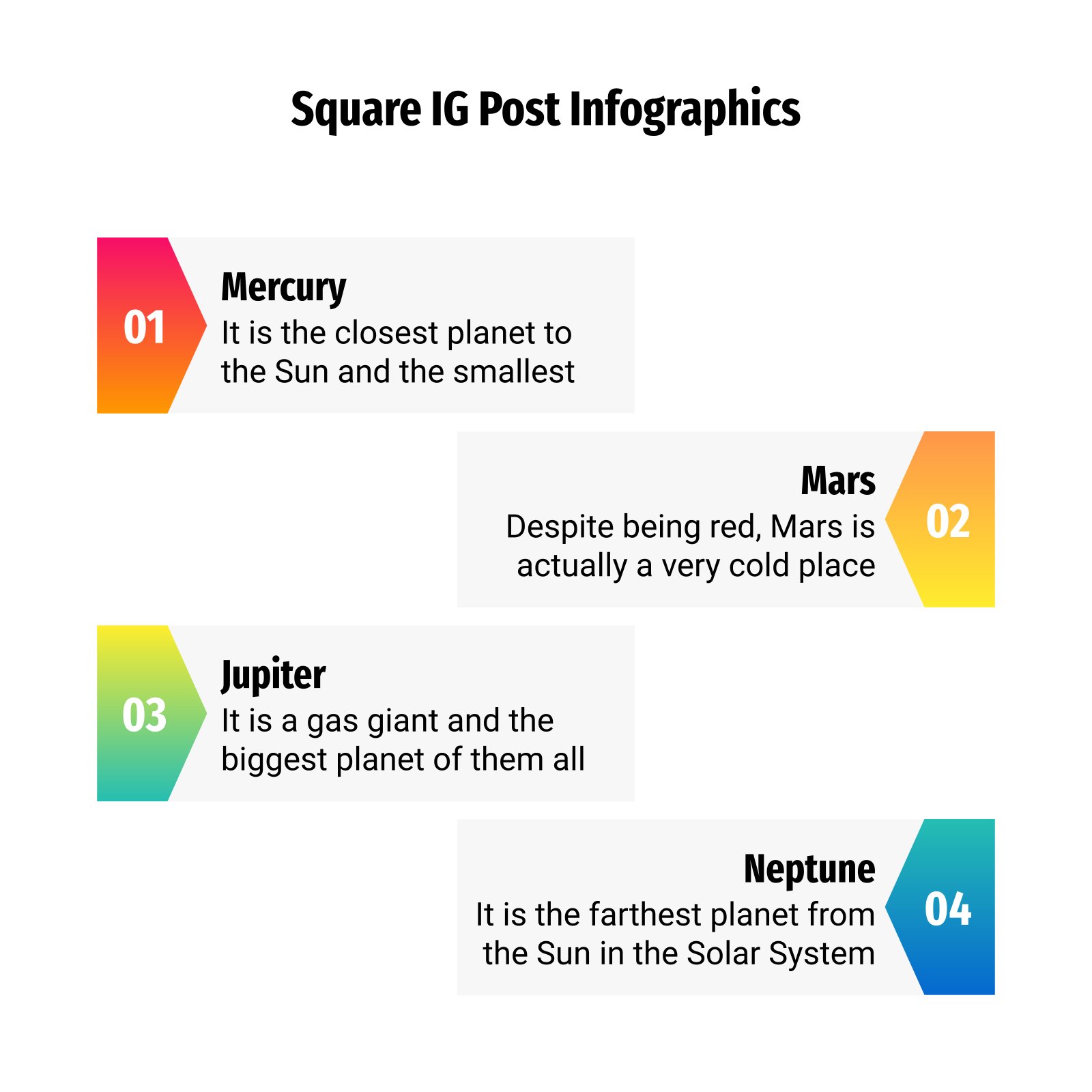 Square IG Post Infographics

01

Mercury

It is the closest planet to the Sun and the smallest

Mars

Despite being red, Mars is actually a very cold place

02

03

Jupiter

It is a gas giant and the biggest planet of them all

Neptune

It is the farthest planet from the Sun in the Solar System

04