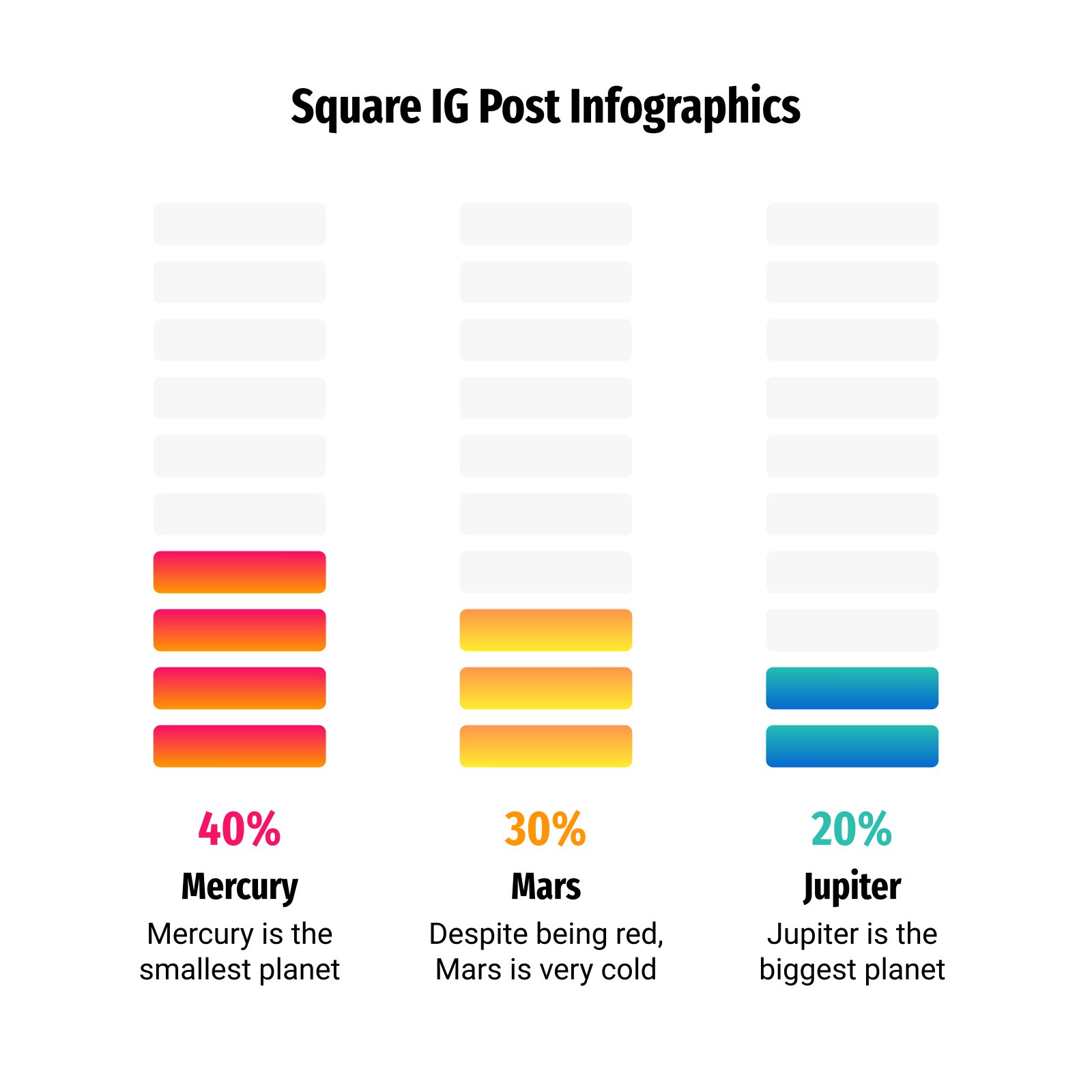 Square IG Post Infographics

40%

Mercury

Mercury is the smallest planet

30%

Mars

Despite being red, Mars is very cold

20%

Jupiter

Jupiter is the biggest planet