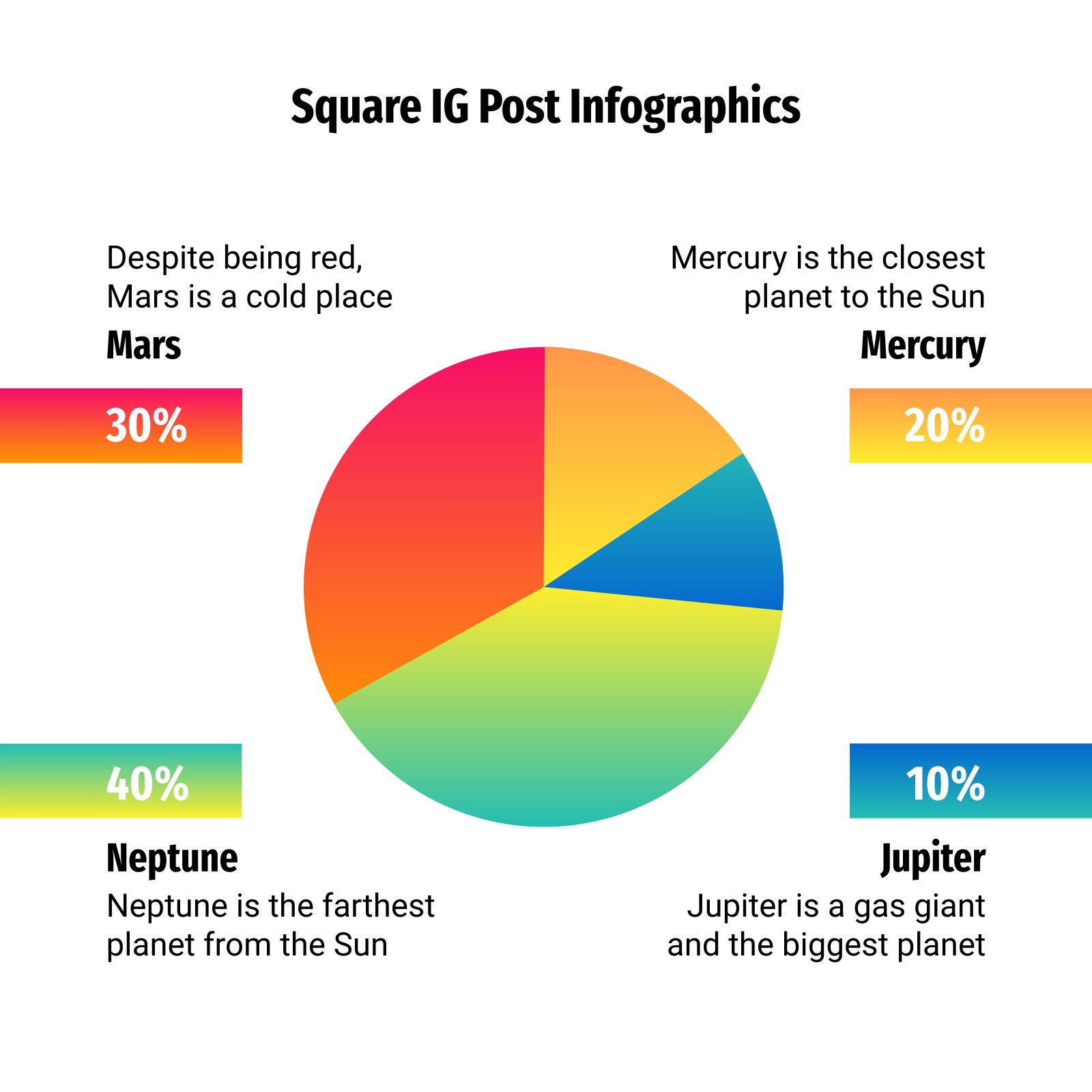 Square IG Post Infographics

Despite being red, Mars is a cold place

Mars

30%

Mercury is the closest planet to the Sun

Mercury

20%

40%

Neptune

Neptune is the farthest planet from the Sun

10%

Jupiter

Jupiter is a gas giant and the biggest planet