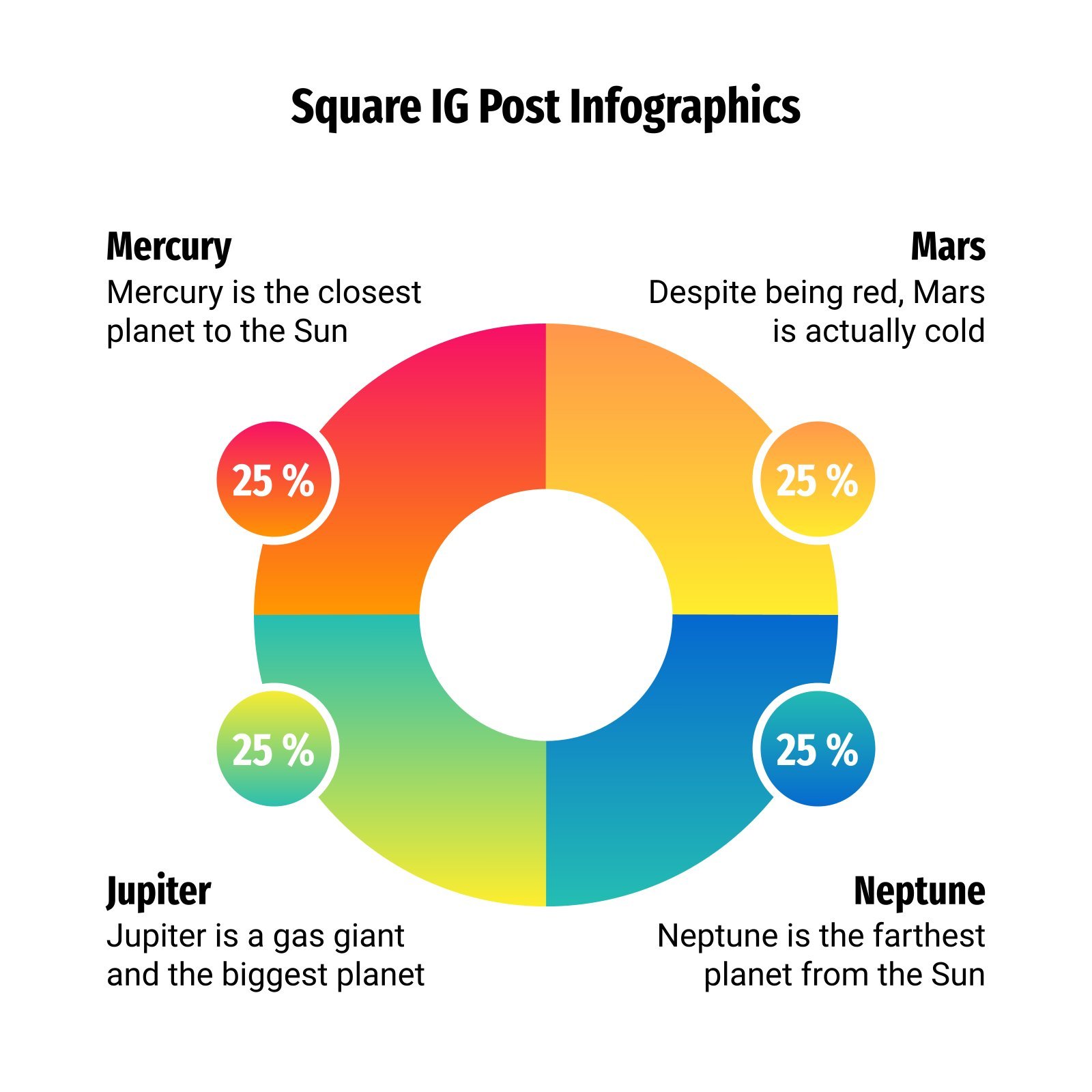 Square IG Post Infographics

Mercury
Mercury is the closest planet to the Sun

Mars
Despite being red, Mars is actually cold

25 %

25 %

25 %

25 %

Jupiter
Jupiter is a gas giant and the biggest planet

Neptune
Neptune is the farthest planet from the Sun