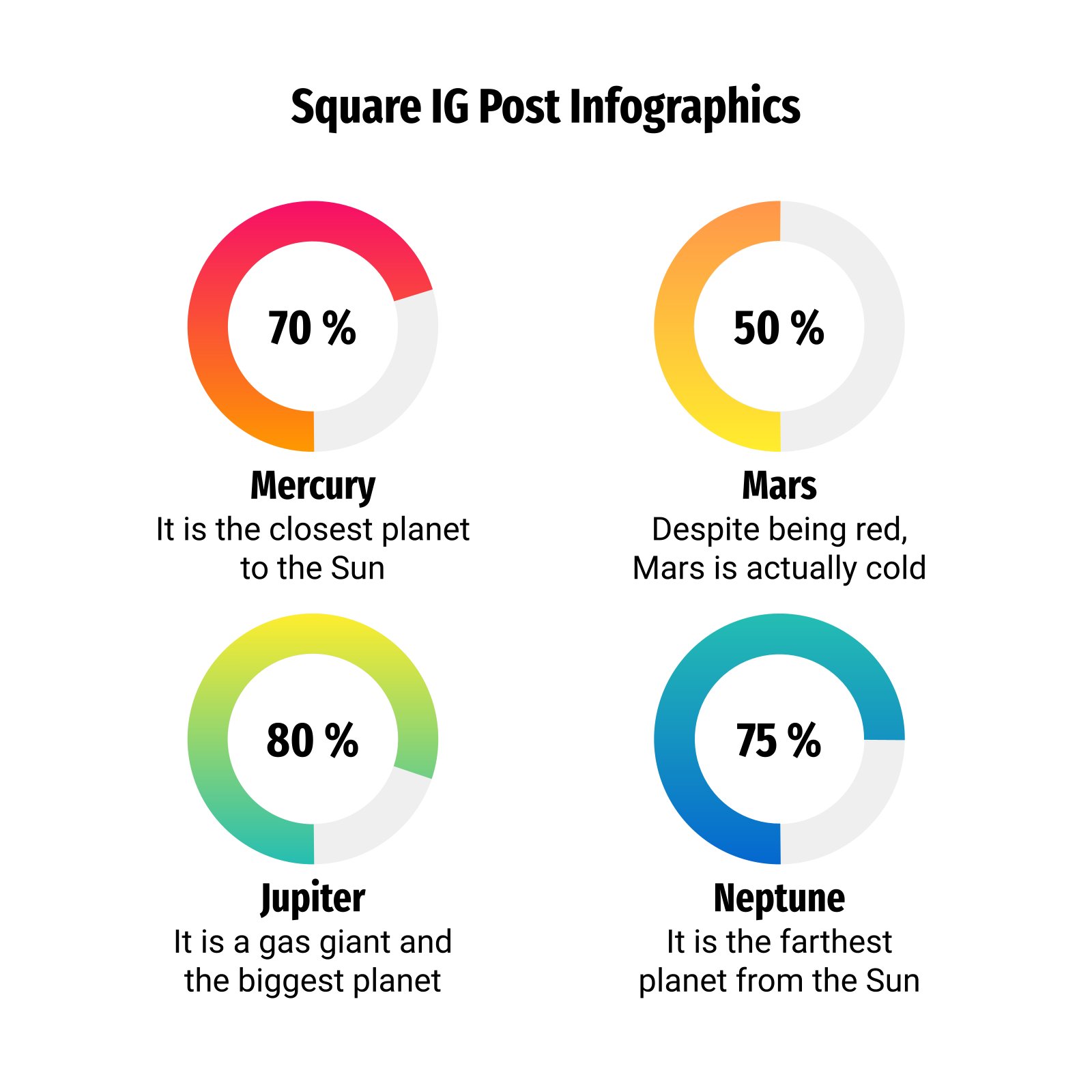 Square IG Post Infographics

70 %

Mercury
It is the closest planet to the Sun

50 %

Mars
Despite being red, Mars is actually cold

80 %

Jupiter
It is a gas giant and the biggest planet

75 %

Neptune
It is the farthest planet from the Sun