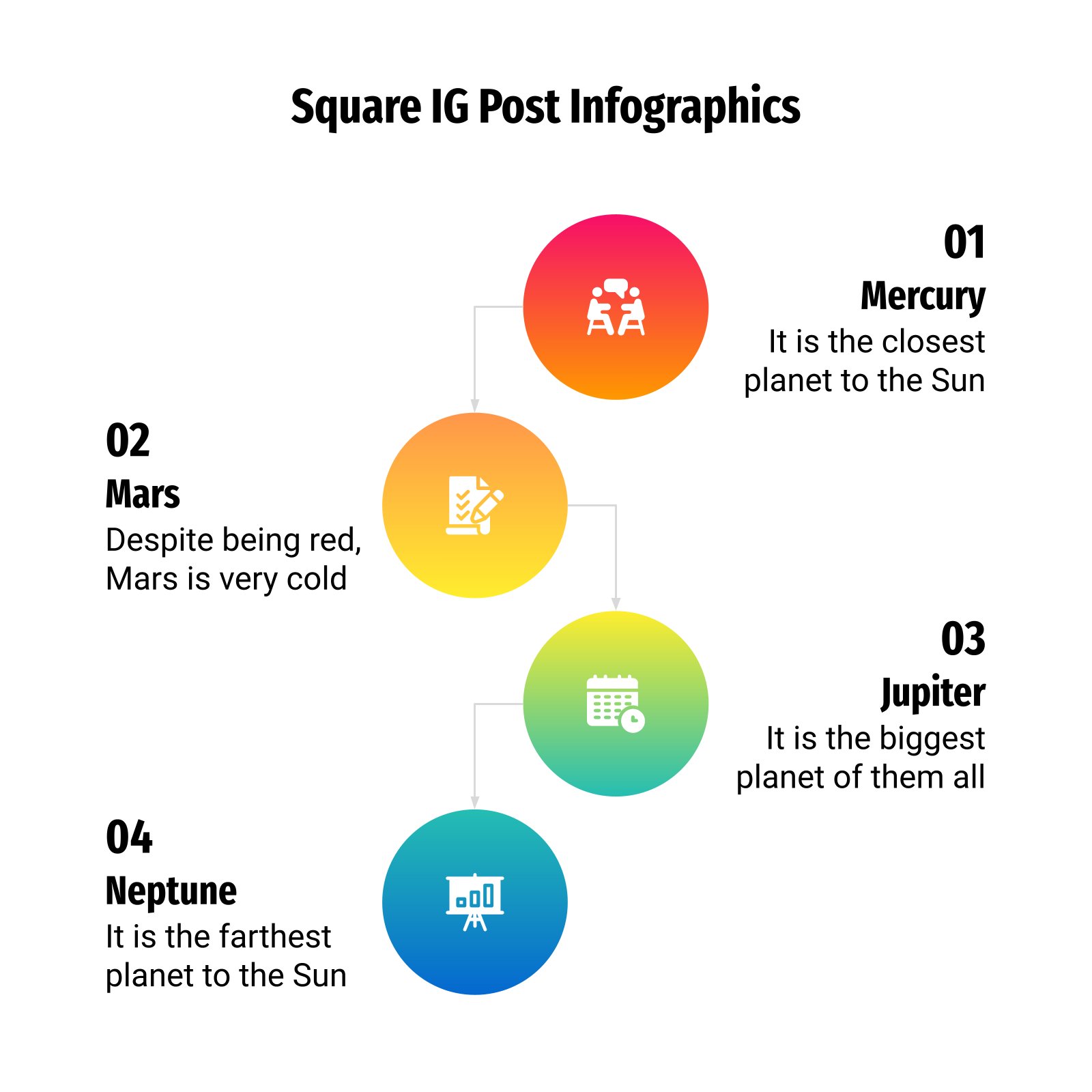 Square IG Post Infographics

01
Mercury
It is the closest planet to the Sun

02
Mars
Despite being red, Mars is very cold

03
Jupiter
It is the biggest planet of them all

04
Neptune
It is the farthest planet to the Sun