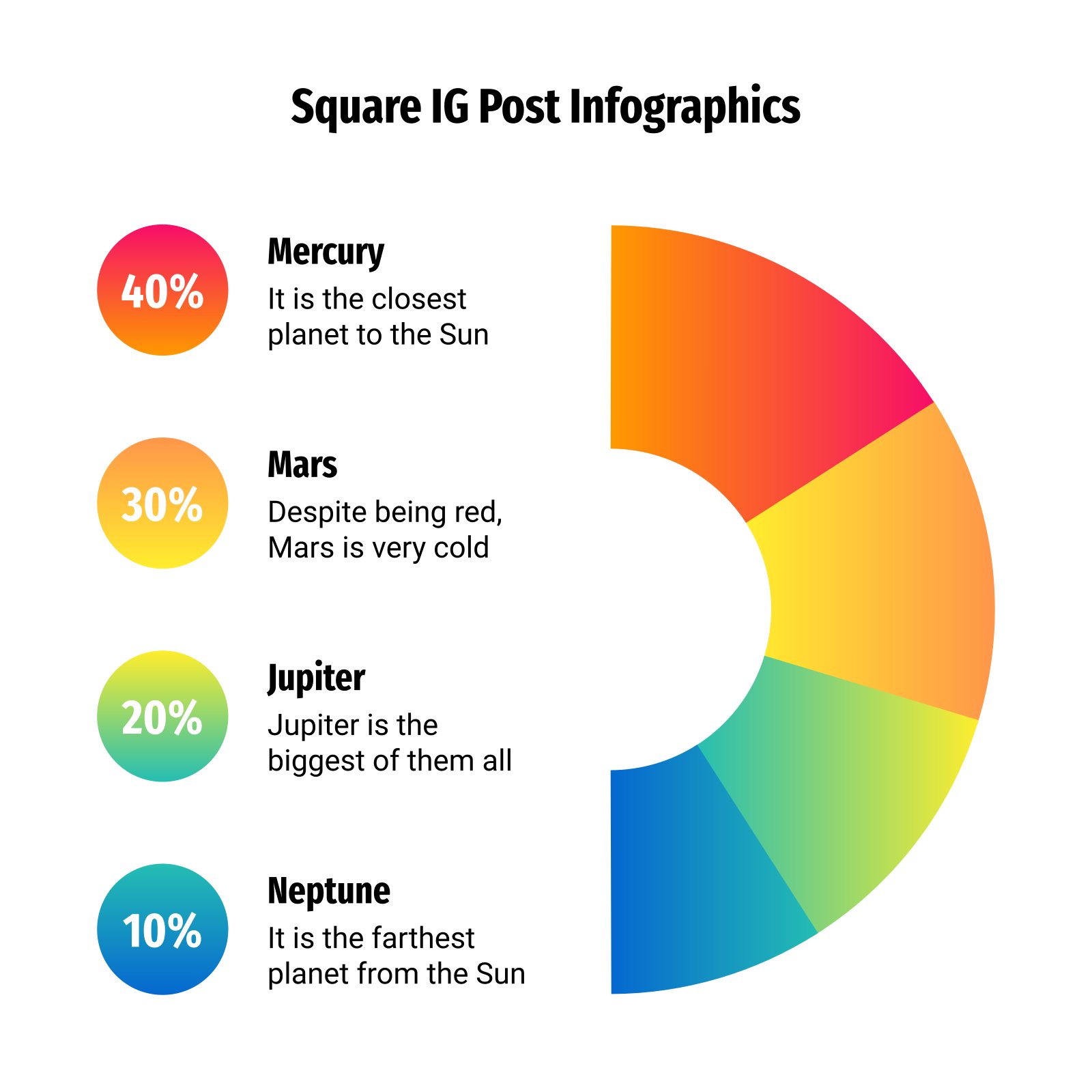 Square IG Post Infographics

40%

Mercury

It is the closest planet to the Sun

30%

Mars

Despite being red, Mars is very cold

20%

Jupiter

Jupiter is the biggest of them all

10%

Neptune

It is the farthest planet from the Sun