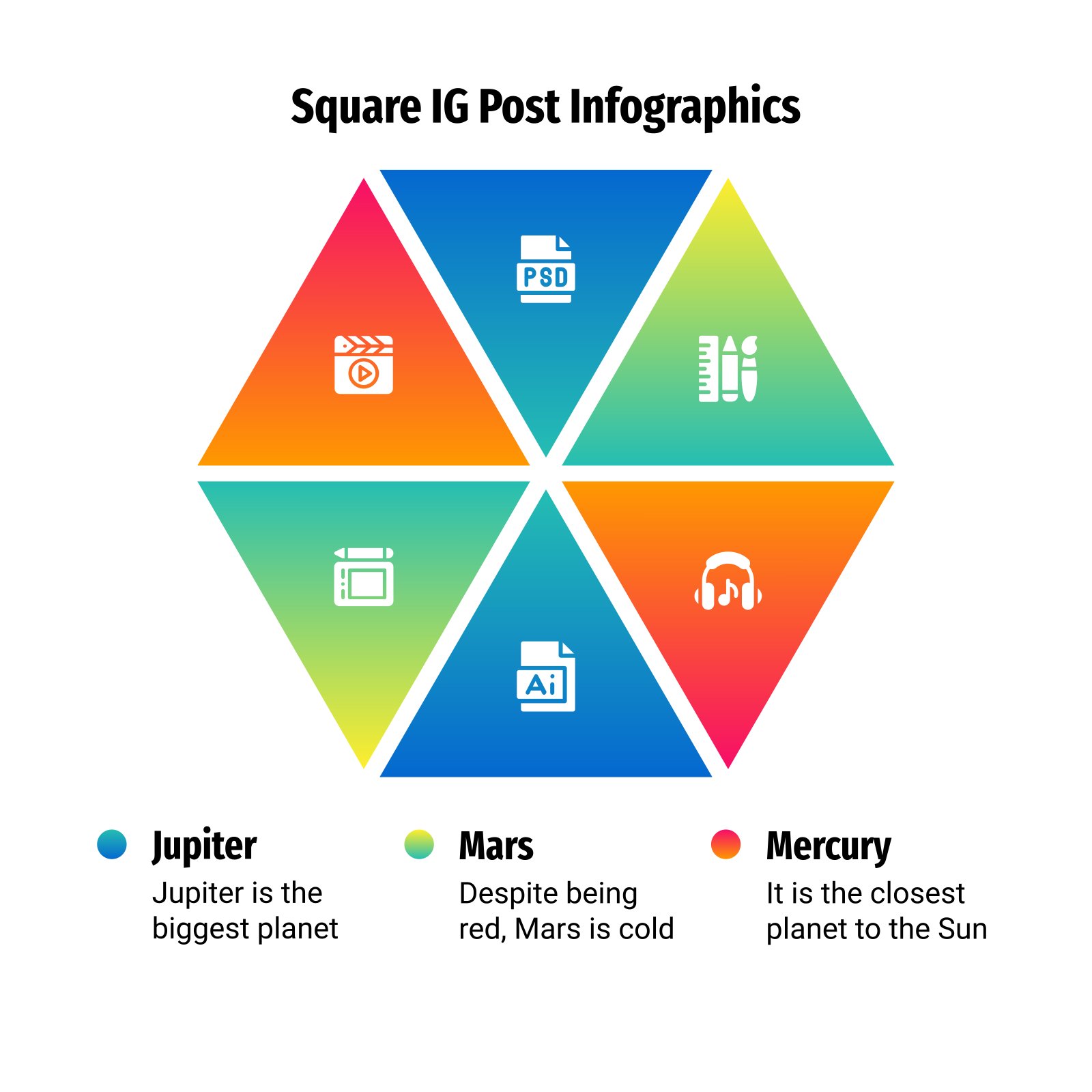 Square IG Post Infographics

PSD

Ai

Jupiter
Jupiter is the biggest planet

Mars
Despite being red, Mars is cold

Mercury
It is the closest planet to the Sun