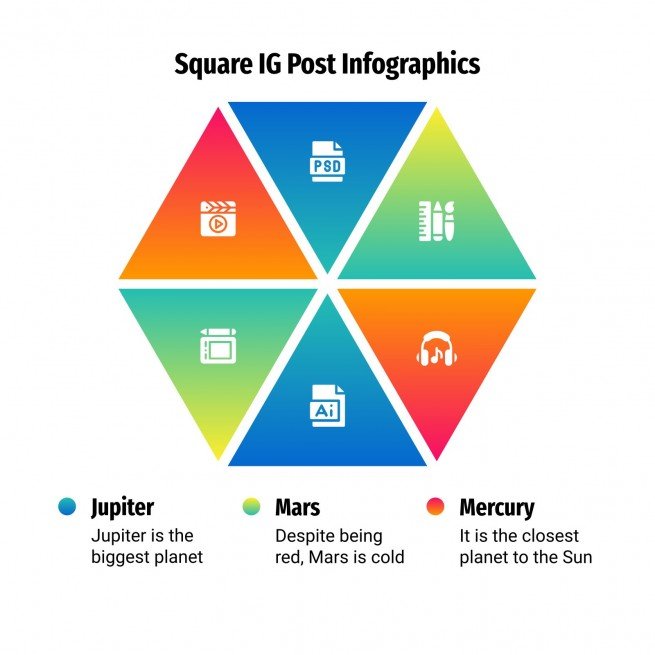 Square IG Post Infographics

PSD

Ai

Jupiter
Jupiter is the biggest planet

Mars
Despite being red, Mars is cold

Mercury
It is the closest planet to the Sun