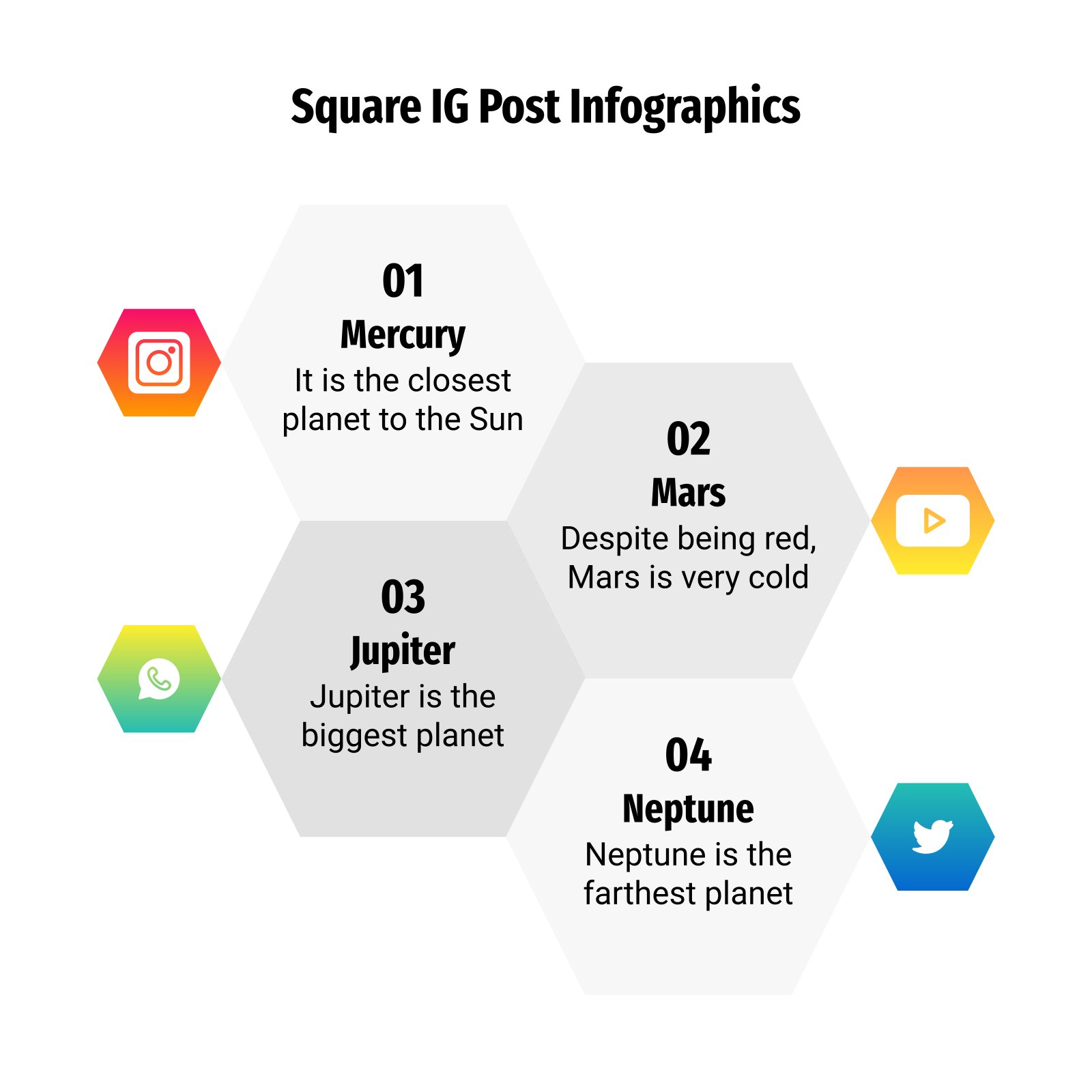 Square IG Post Infographics

01
Mercury
It is the closest planet to the Sun

02
Mars
Despite being red, Mars is very cold

03
Jupiter
Jupiter is the biggest planet

04
Neptune
Neptune is the farthest planet