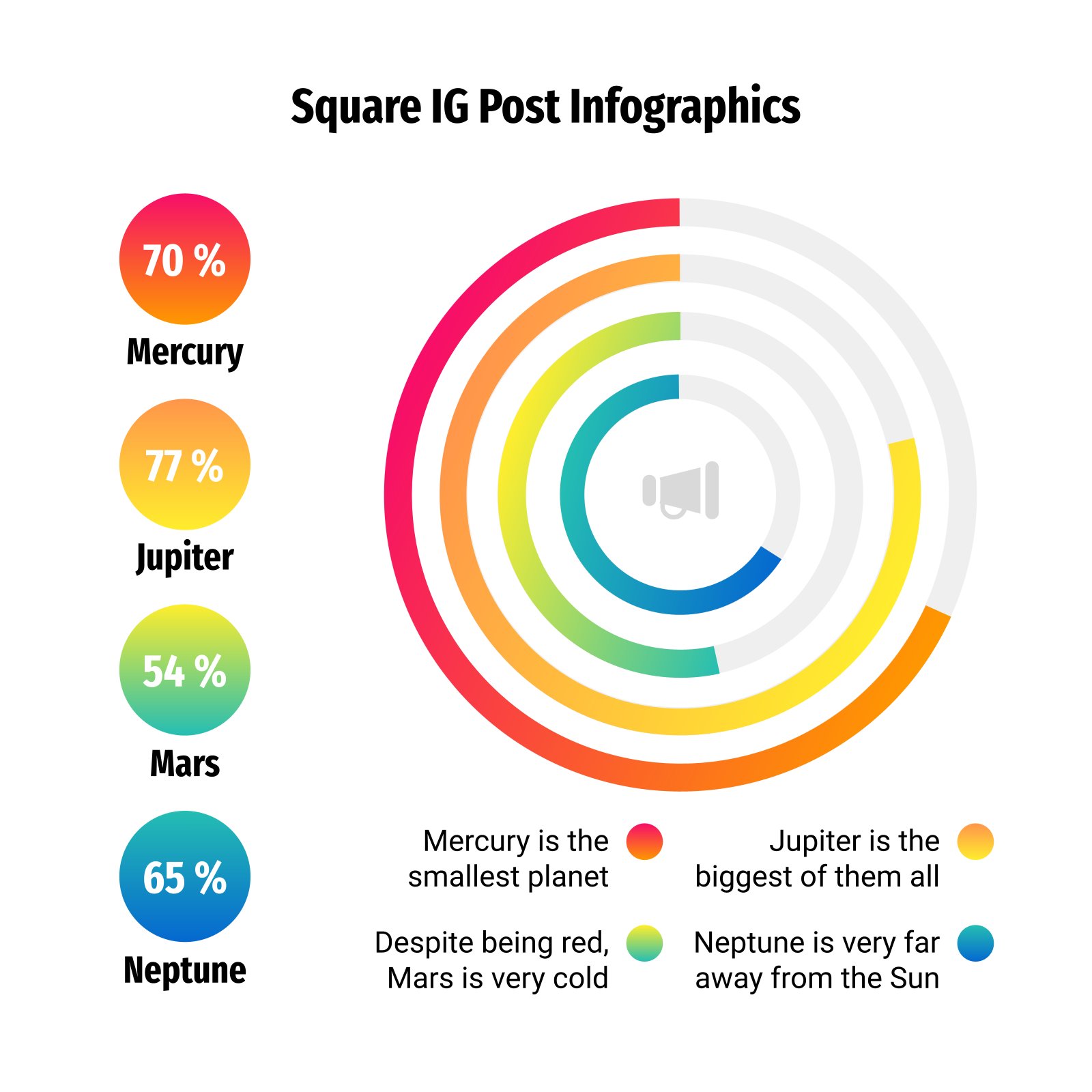 Square IG Post Infographics

70 %
Mercury

77 %
Jupiter

54 %
Mars

65 %
Neptune

Mercury is the smallest planet

Jupiter is the biggest of them all

Despite being red, Mars is very cold

Neptune is very far away from the Sun