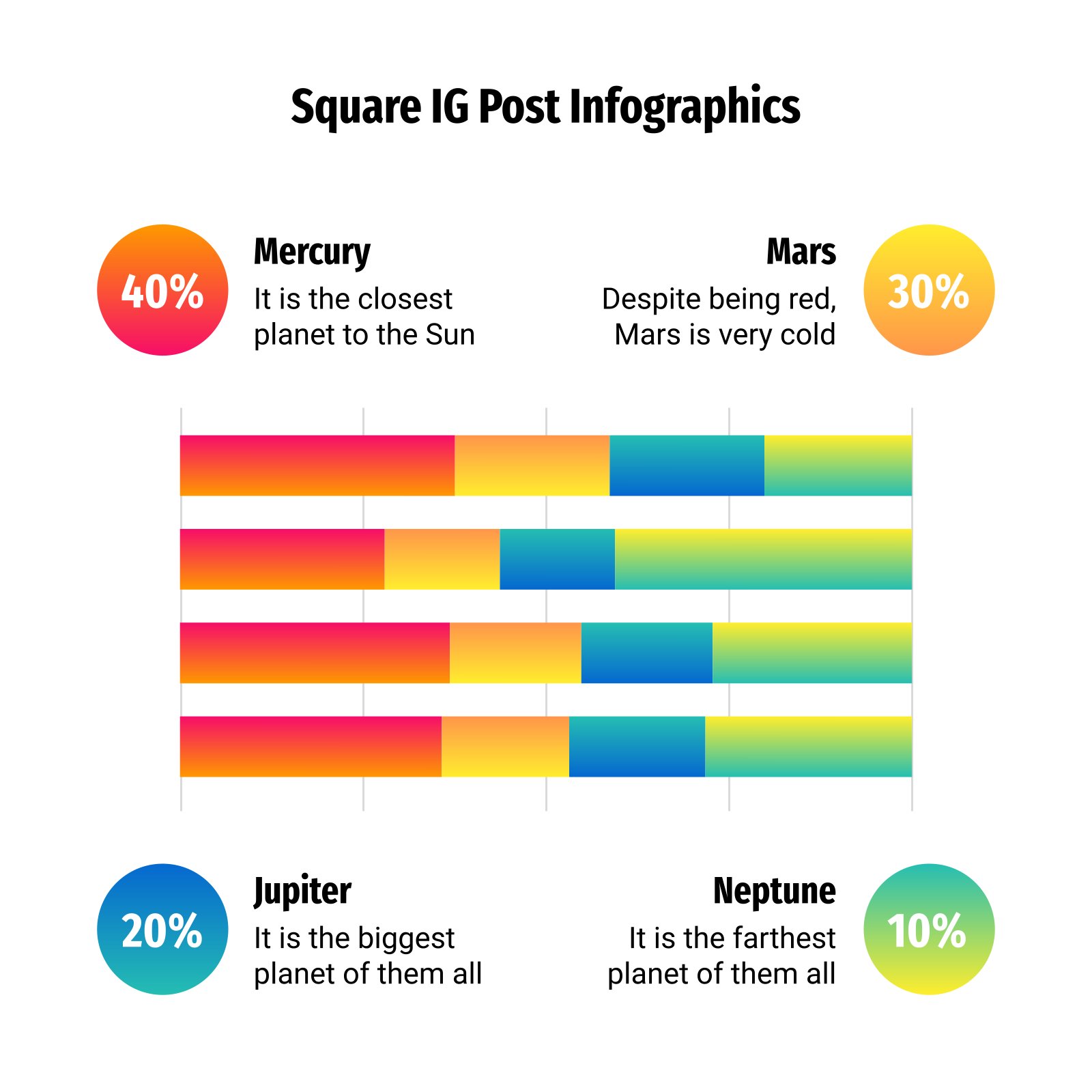 Square IG Post Infographics

40%

Mercury
It is the closest planet to the Sun

Mars
Despite being red, Mars is very cold

30%

20%

Jupiter
It is the biggest planet of them all

Neptune
It is the farthest planet of them all

10%