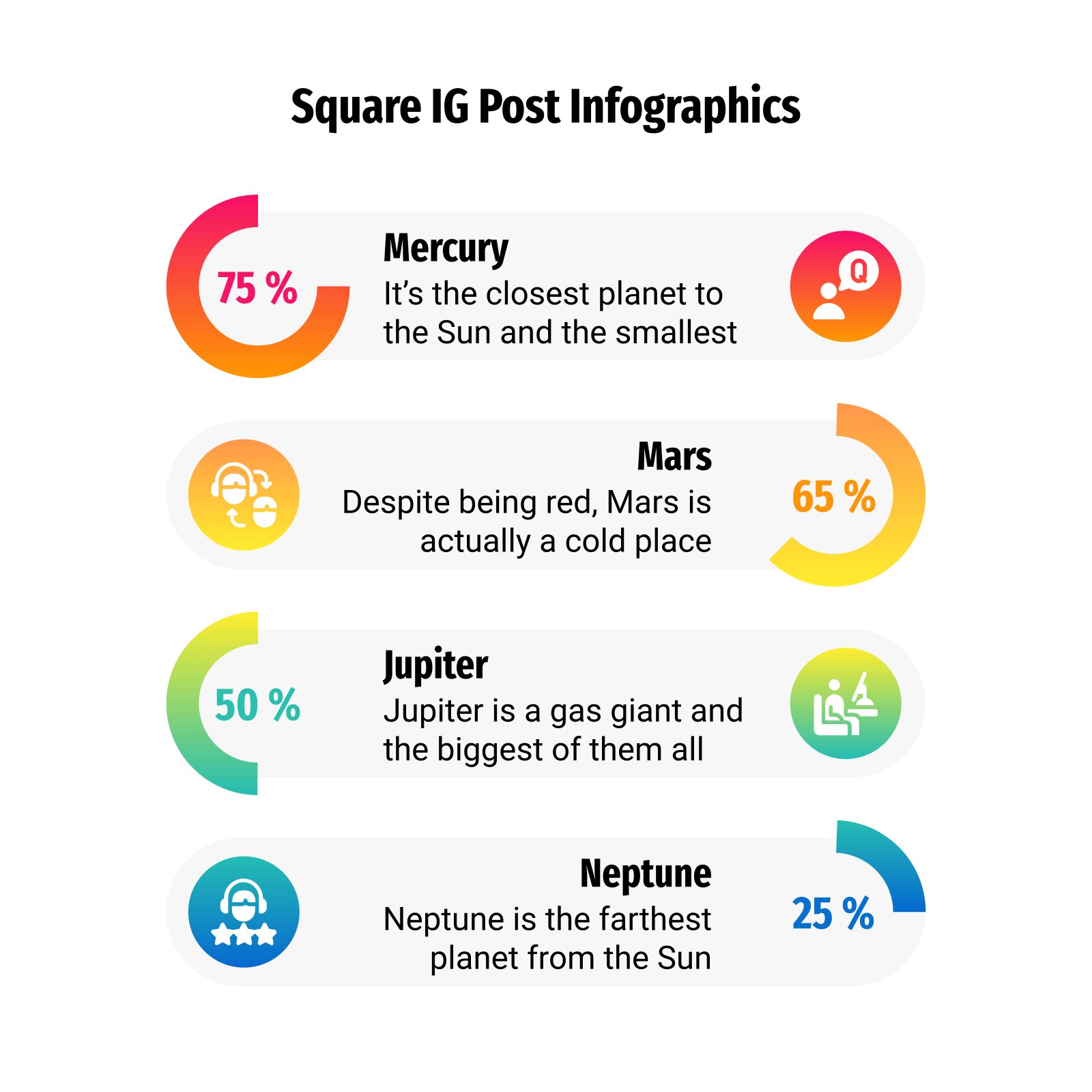 Square IG Post Infographics

75 %

Mercury
It's the closest planet to the Sun and the smallest

Q

Mars
Despite being red, Mars is actually a cold place

65 %

50 %

Jupiter
Jupiter is a gas giant and the biggest of them all

Neptune
Neptune is the farthest planet from the Sun

25 %