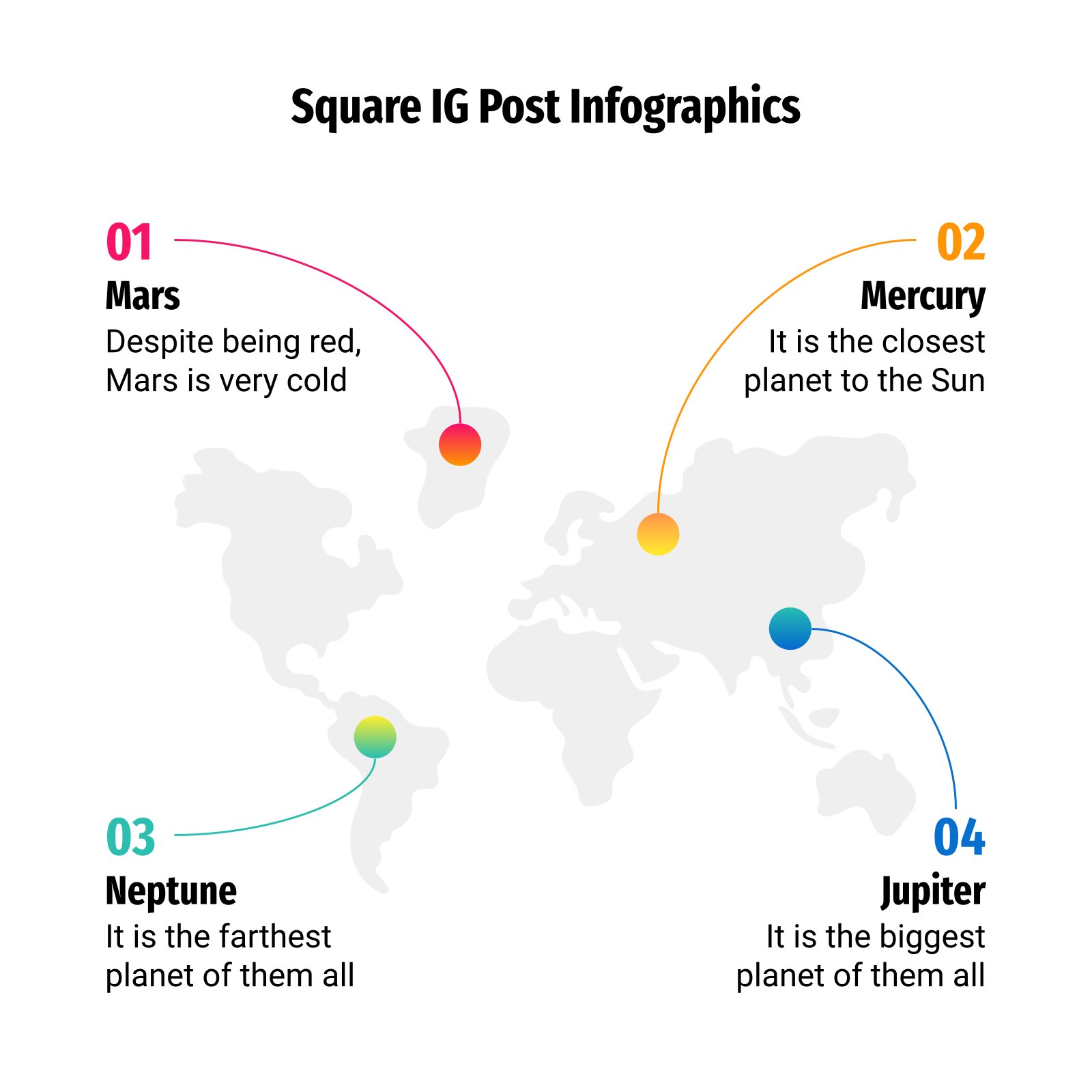 Square IG Post Infographics

01
Mars
Despite being red, Mars is very cold

02
Mercury
It is the closest planet to the Sun

03
Neptune
It is the farthest planet of them all

04
Jupiter
It is the biggest planet of them all