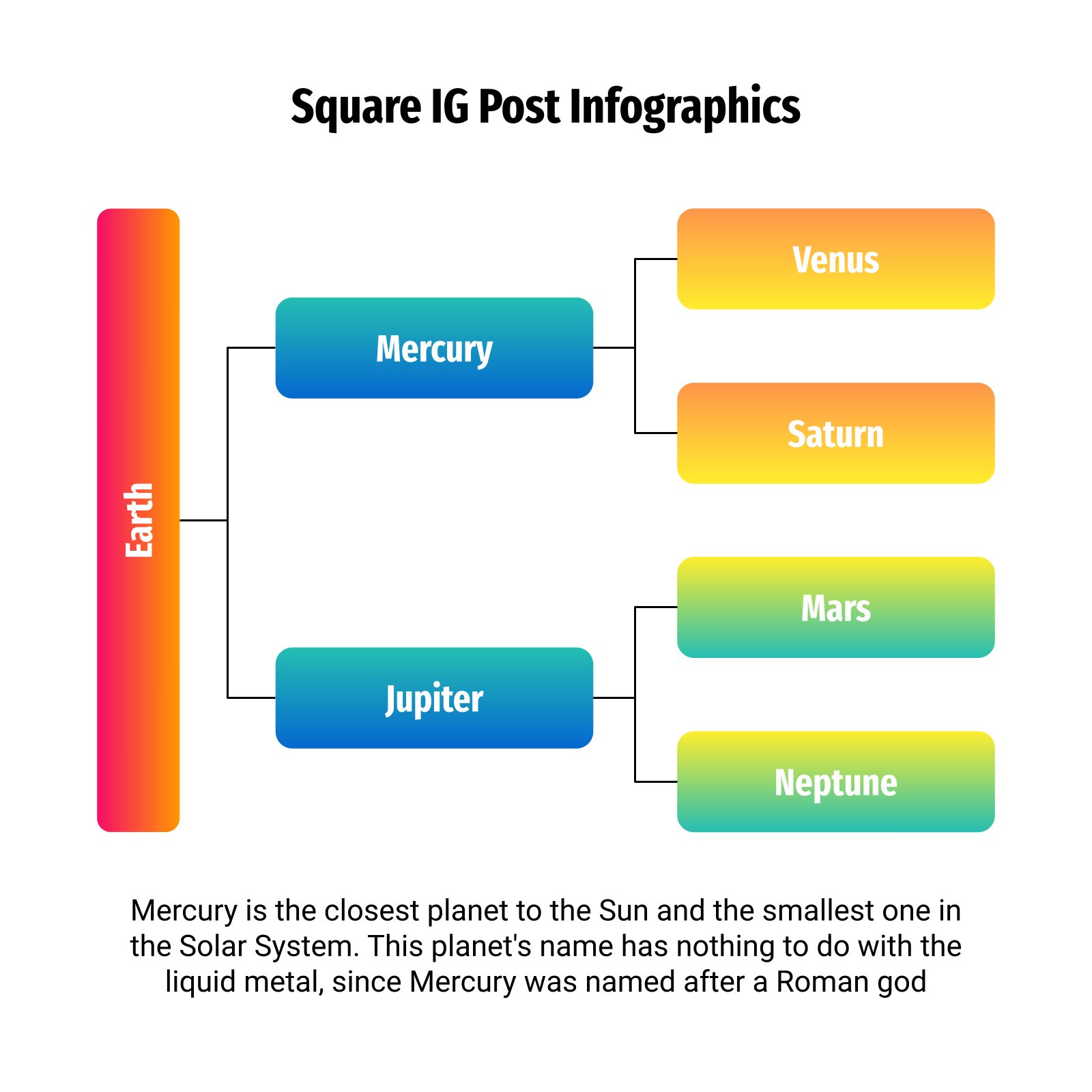 Square IG Post Infographics

Earth

Mercury

Venus

Saturn

Jupiter

Mars

Neptune

Mercury is the closest planet to the Sun and the smallest one in the Solar System. This planet's name has nothing to do with the liquid metal, since Mercury was named after a Roman god