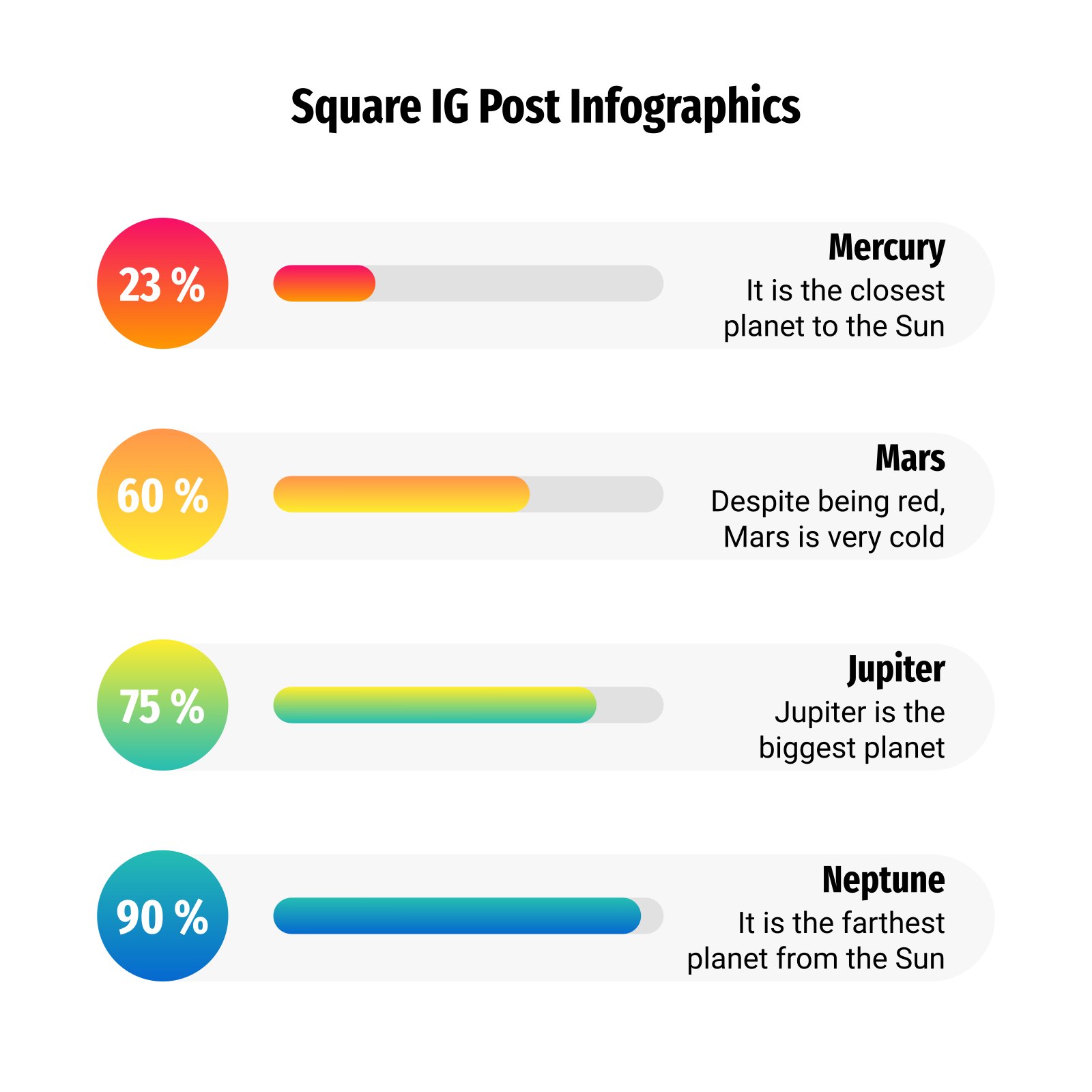 Square IG Post Infographics

23 %

Mercury
It is the closest planet to the Sun

60 %

Mars
Despite being red, Mars is very cold

75 %

Jupiter
Jupiter is the biggest planet

90 %

Neptune
It is the farthest planet from the Sun