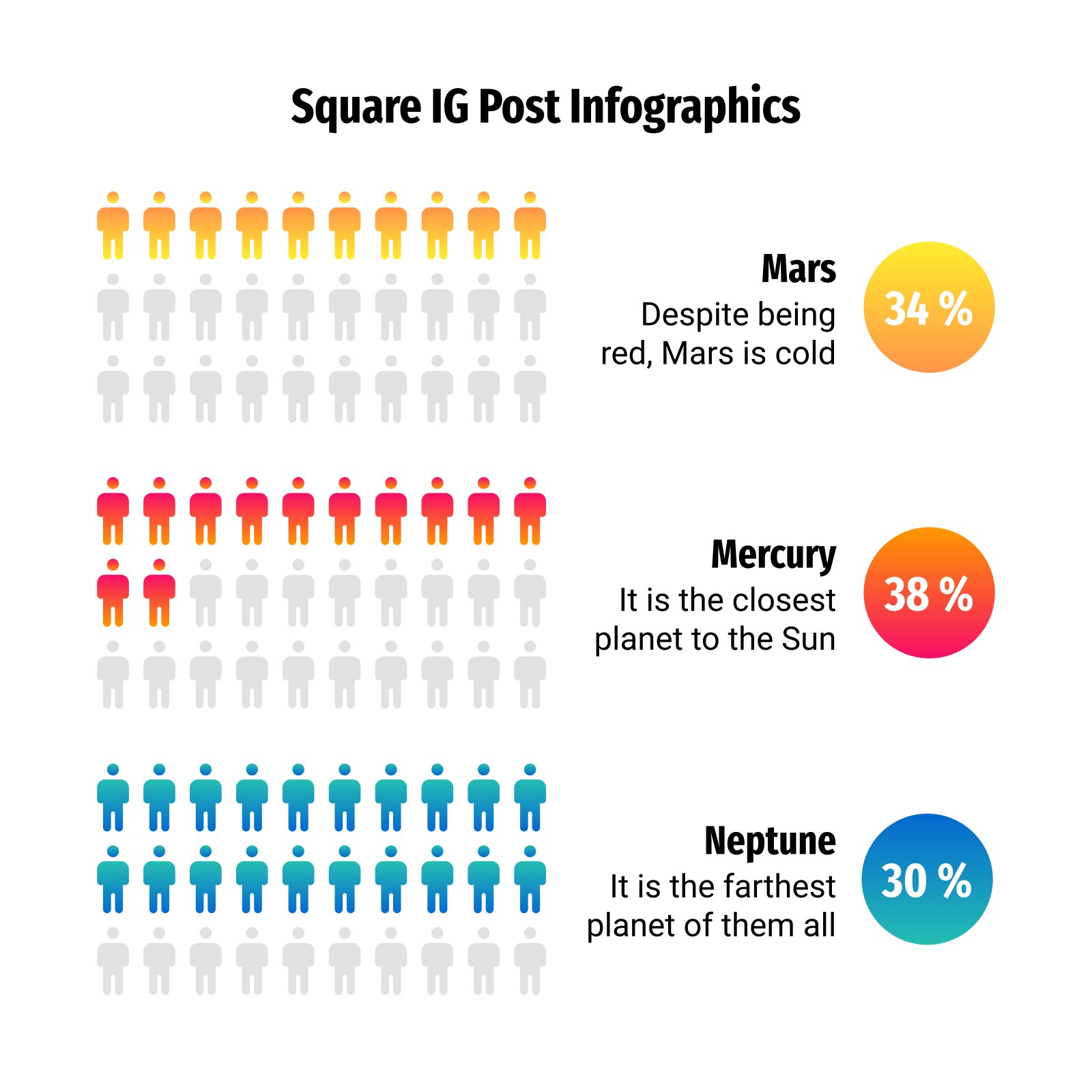 Square IG Post Infographics

Mars
Despite being red, Mars is cold

34 %

Mercury
It is the closest planet to the Sun

38 %

Neptune
It is the farthest planet of them all

30 %