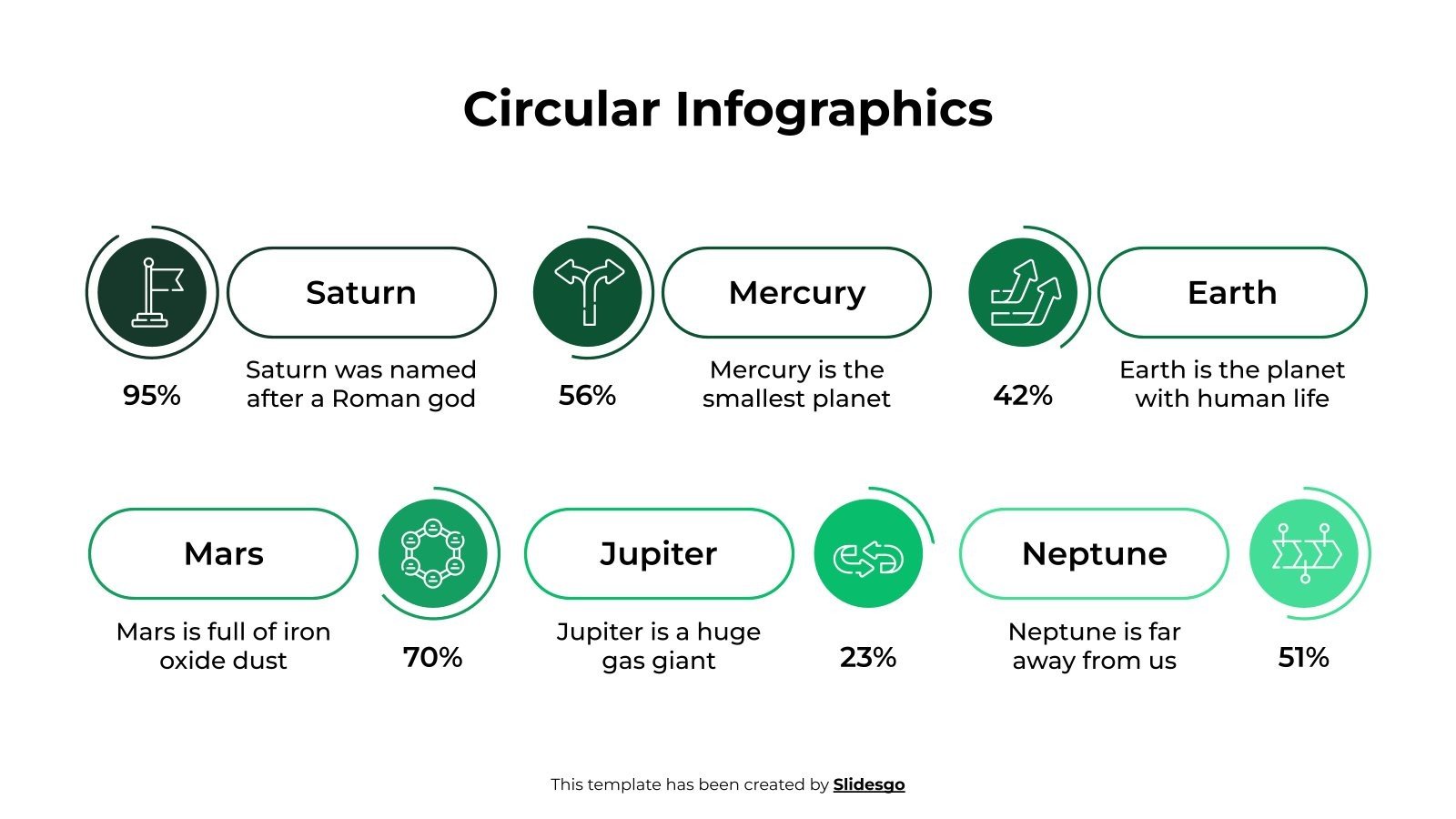 Circular Infographics

Saturn

95%

Saturn was named after a Roman god

Mercury

56%

Mercury is the smallest planet

Earth

42%

Earth is the planet with human life

Mars

Mars is full of iron oxide dust

70%

Jupiter

Jupiter is a huge gas giant

23%

Neptune

Neptune is far away from us

51%

This template has been created by Slidesgo