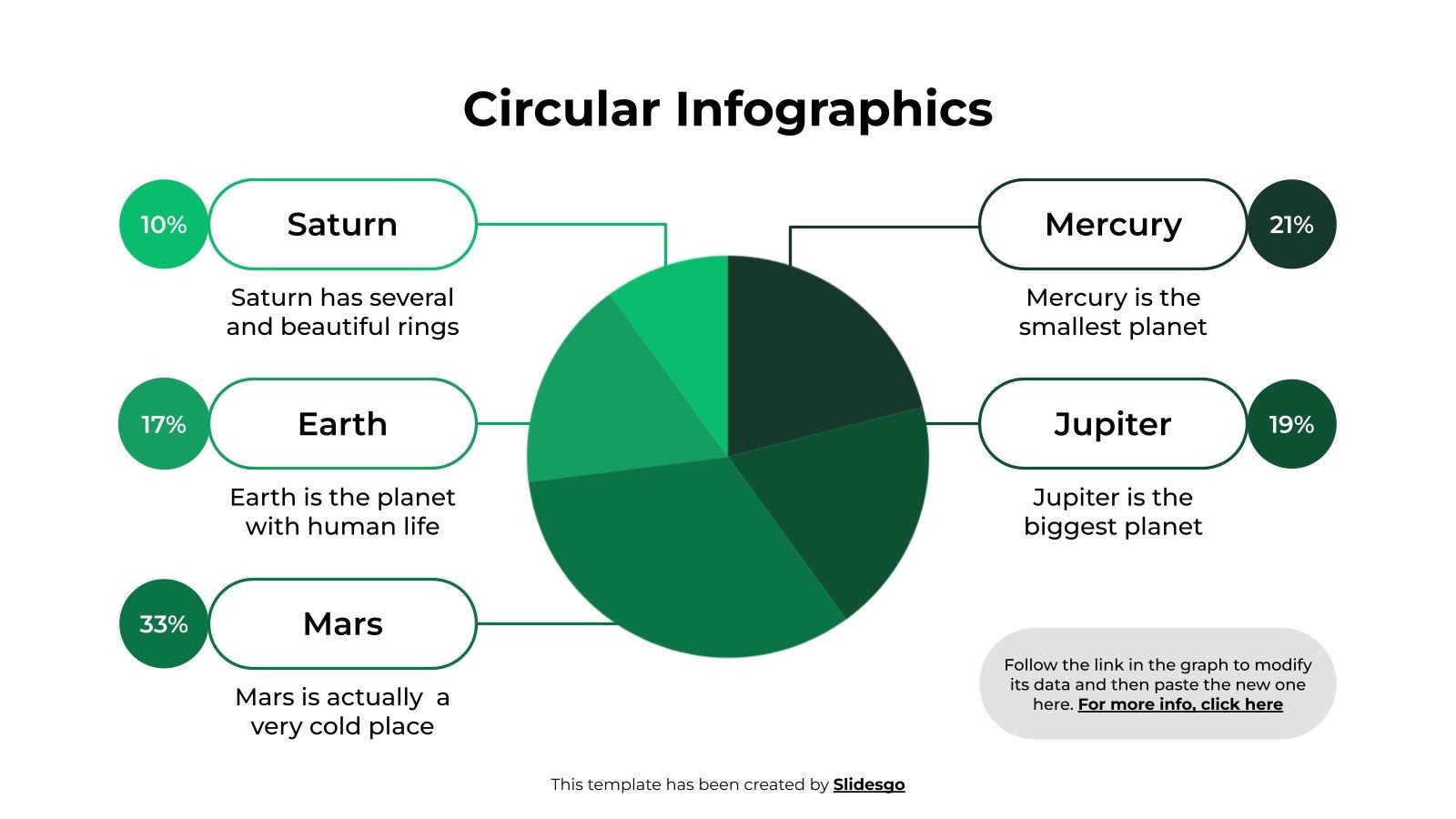 Circular Infographics

10%
Saturn
Saturn has several and beautiful rings

17%
Earth
Earth is the planet with human life

33%
Mars
Mars is actually a very cold place

Mercury
21%
Mercury is the smallest planet

Jupiter
19%
Jupiter is the biggest planet

Follow the link in the graph to modify its data and then paste the new one here. For more info, click here

This template has been created by Slidesgo