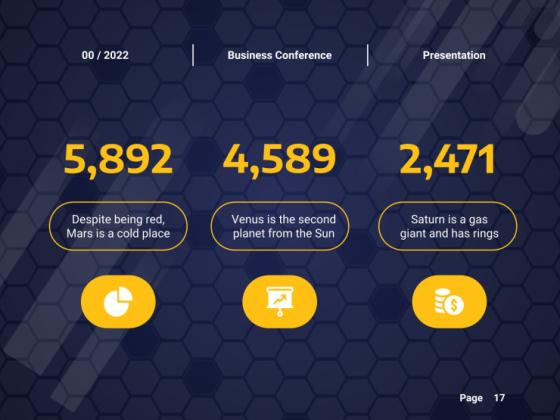 00 / 2022

Business Conference

Presentation

5,892

Despite being red, Mars is a cold place

4,589

Venus is the second planet from the Sun

2,471

Saturn is a gas giant and has rings

Page 17