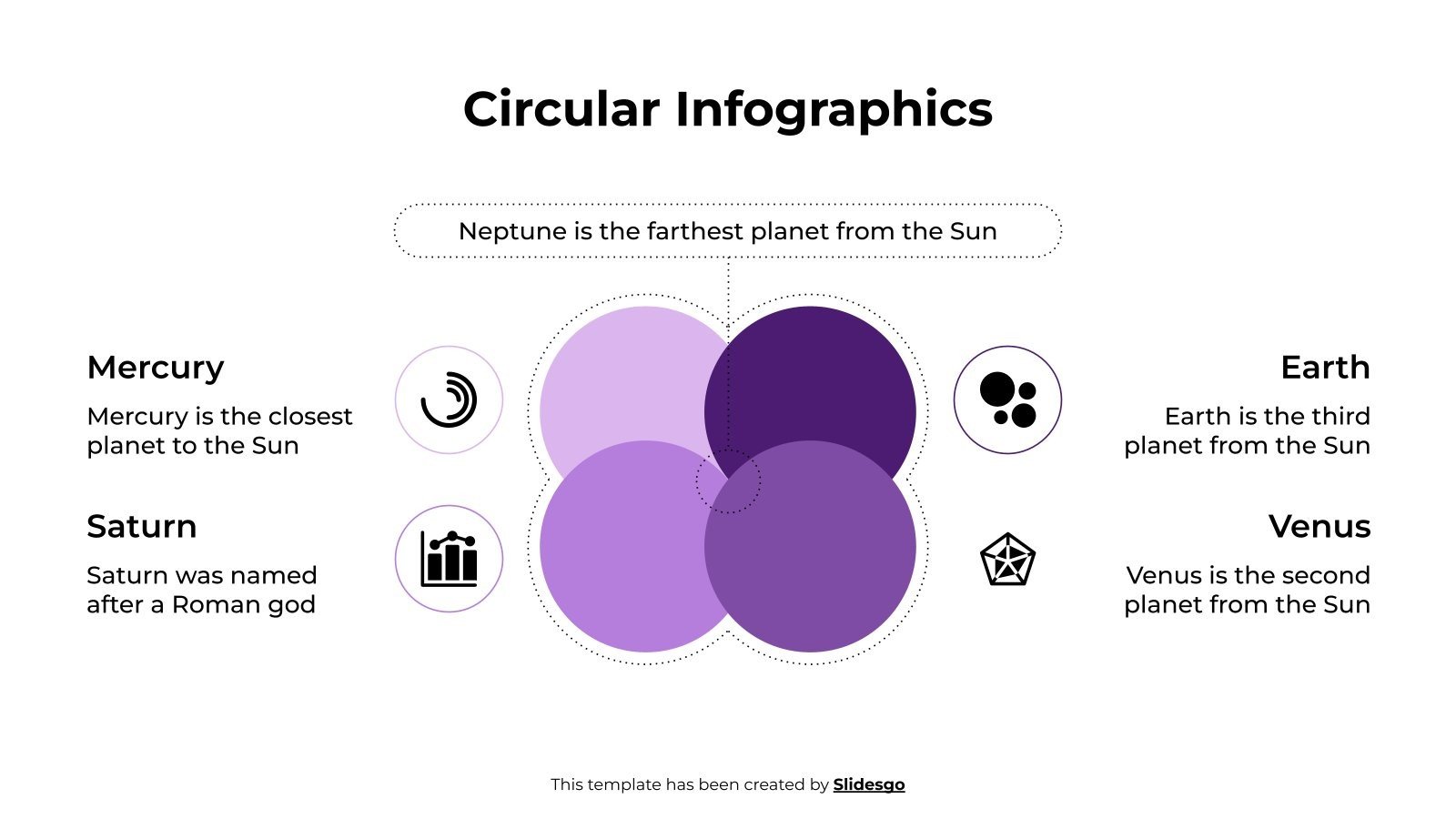 Circular Infographics

Neptune is the farthest planet from the Sun

Mercury

Mercury is the closest planet to the Sun

Saturn

Saturn was named after a Roman god

Earth

Earth is the third planet from the Sun

Venus

Venus is the second planet from the Sun

This template has been created by Slidesgo