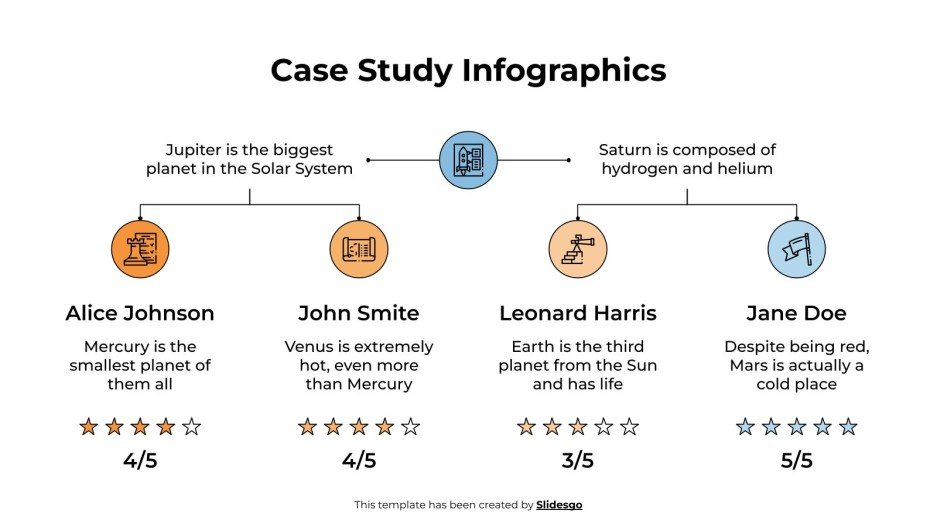 Case Study Infographics

Jupiter is the biggest planet in the Solar System

Saturn is composed of hydrogen and helium

Alice Johnson

Mercury is the smallest planet of them all

4/5

John Smite

Venus is extremely hot, even more than Mercury

4/5

Leonard Harris

Earth is the third planet from the Sun and has life

3/5

Jane Doe

Despite being red, Mars is actually a cold place

5/5

This template has been created by Slidesgo