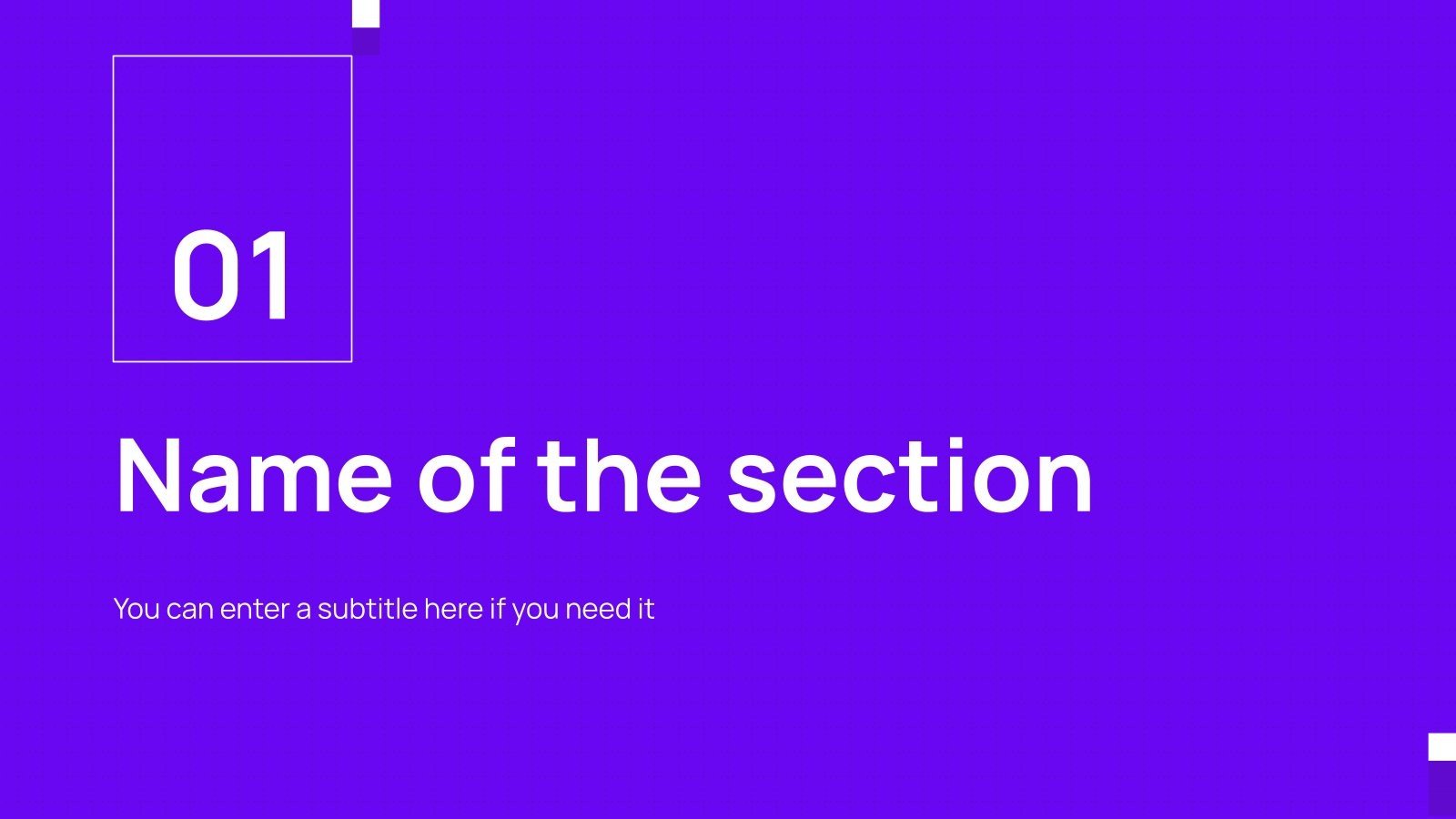 01

Name of the section

You can enter a subtitle here if you need it