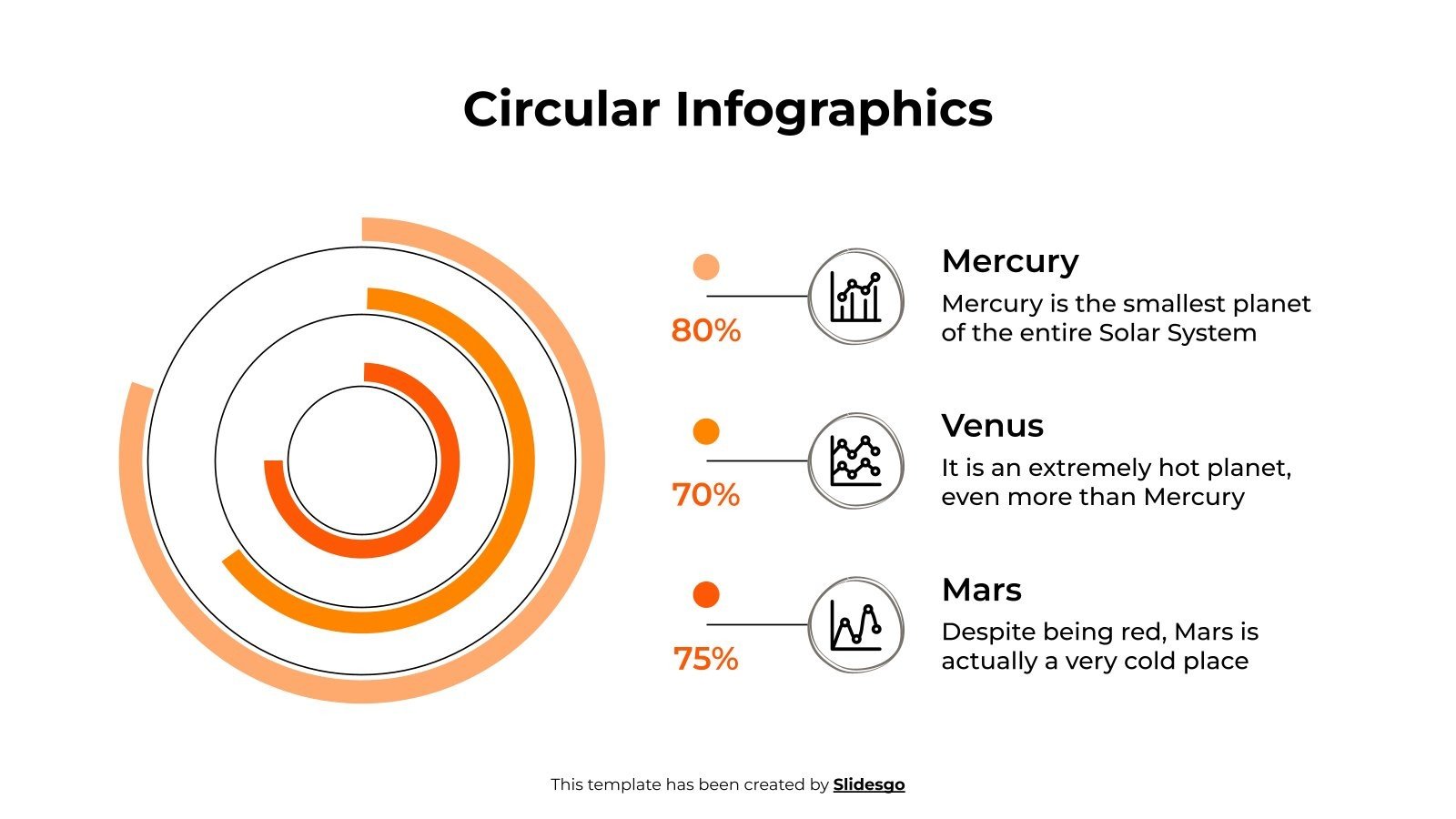 Circular Infographics

80%

Mercury

Mercury is the smallest planet of the entire Solar System

70%

Venus

It is an extremely hot planet, even more than Mercury

75%

Mars

Despite being red, Mars is actually a very cold place

This template has been created by Slidesgo