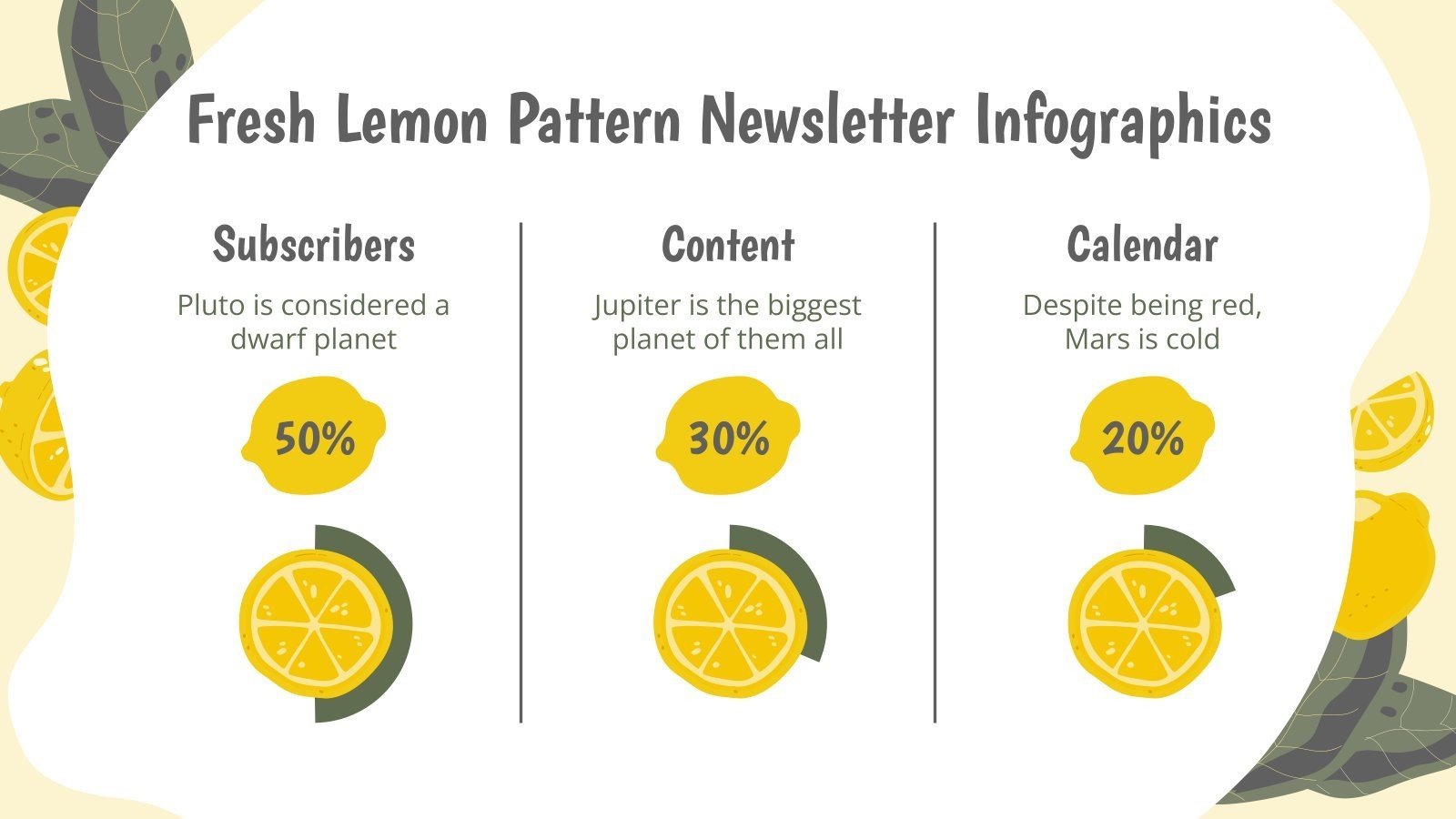 Fresh Lemon Pattern Newsletter Infographics

Subscribers

Pluto is considered a dwarf planet

50%

Content

Jupiter is the biggest planet of them all

30%

Calendar

Despite being red, Mars is cold

20%