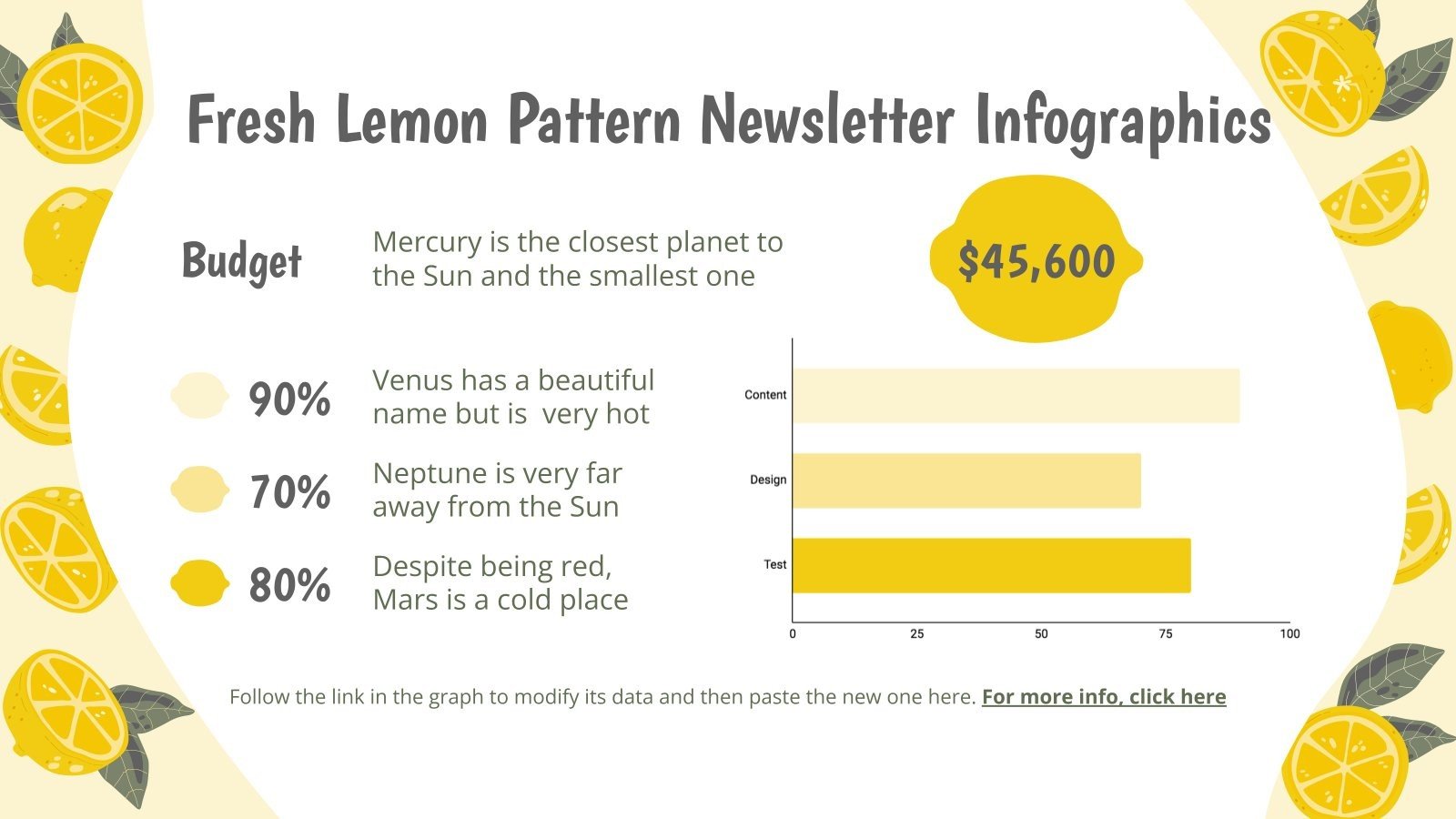 Fresh Lemon Pattern Newsletter Infographics

Budget

Mercury is the closest planet to the Sun and the smallest one

$45,600

90%

Venus has a beautiful name but is very hot

70%

Neptune is very far away from the Sun

80%

Despite being red, Mars is a cold place

Content

Design

Test

0
25
50
75
100

Follow the link in the graph to modify its data and then paste the new one here. For more info, click here